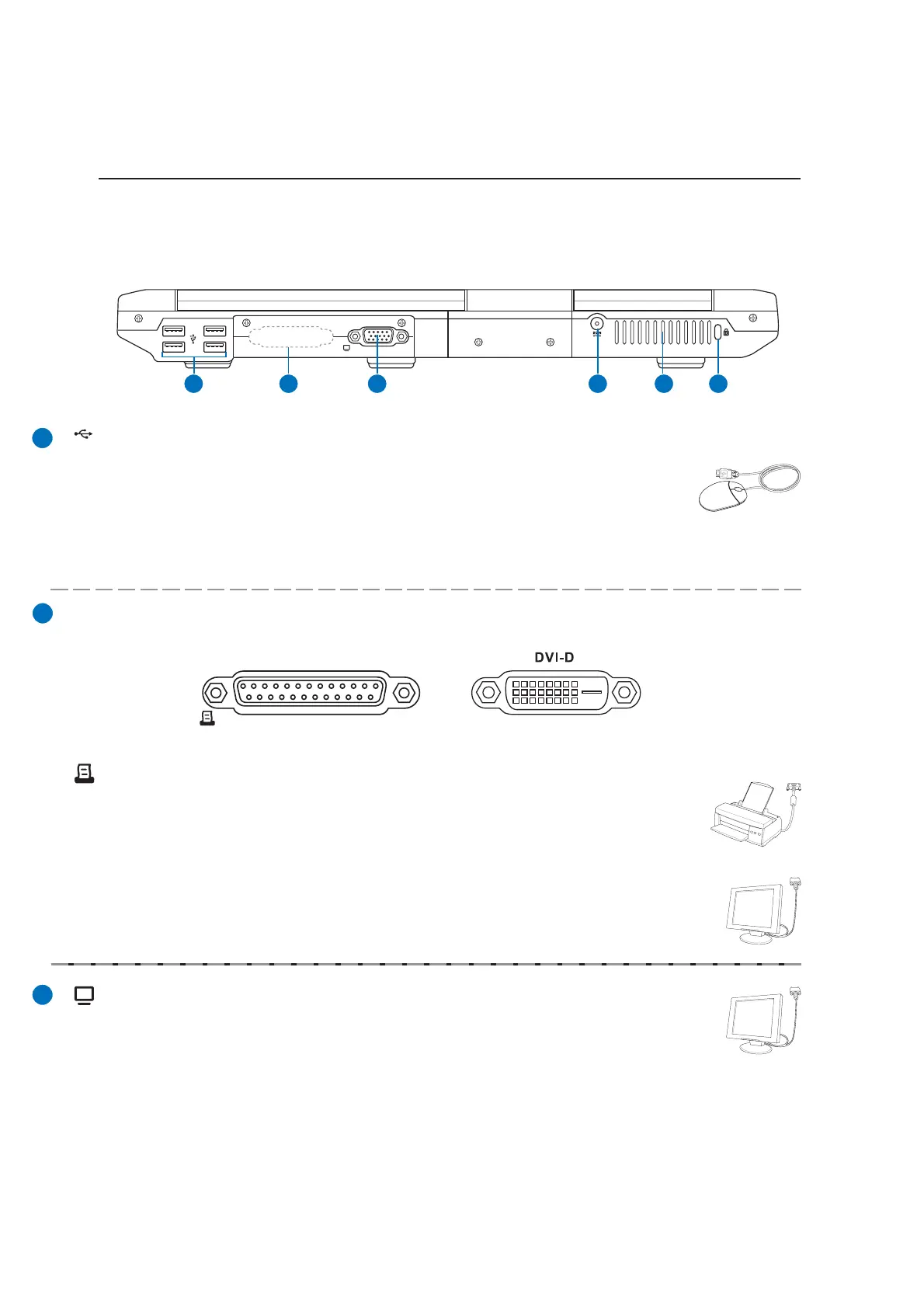 DVI-D