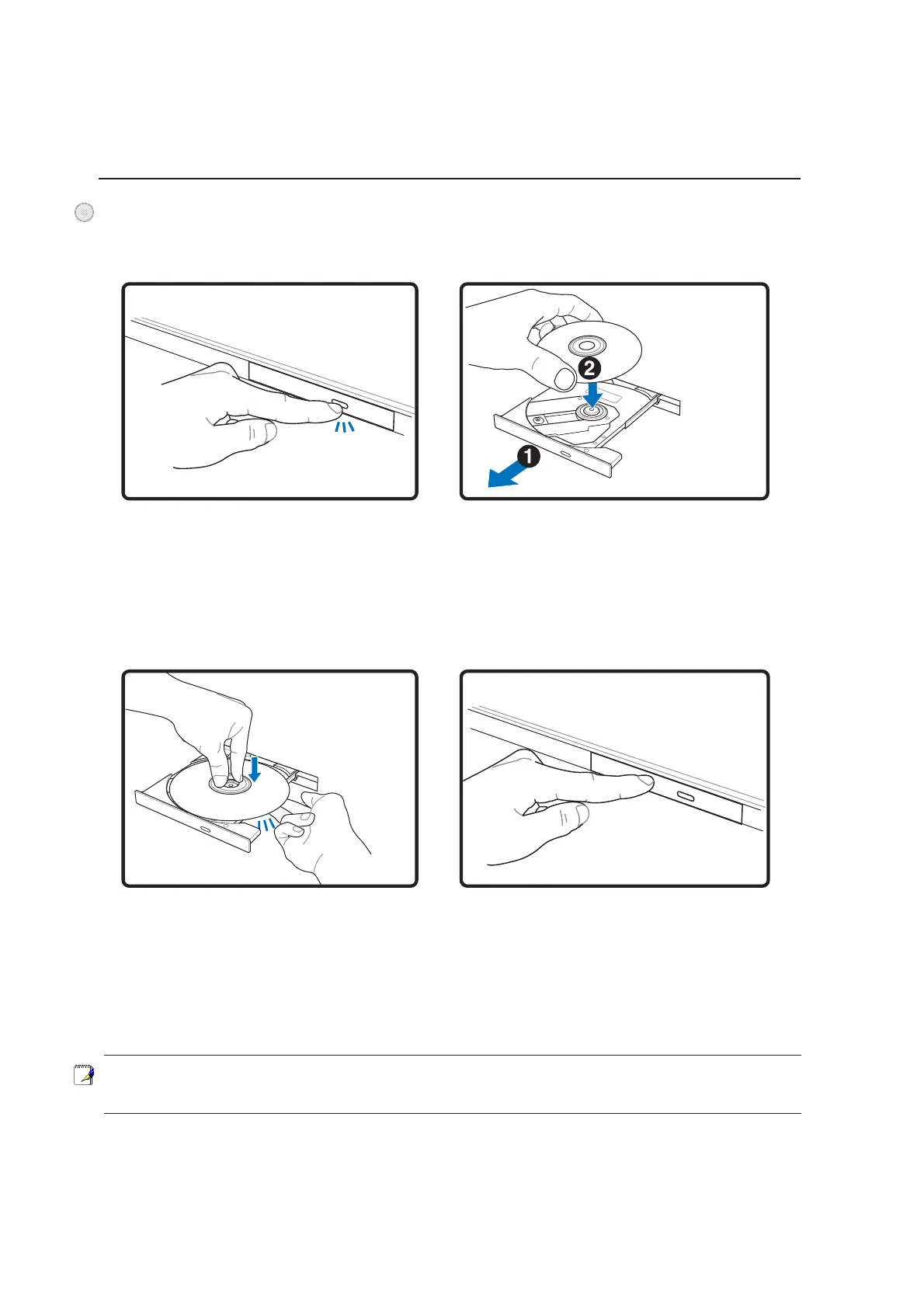 2
1