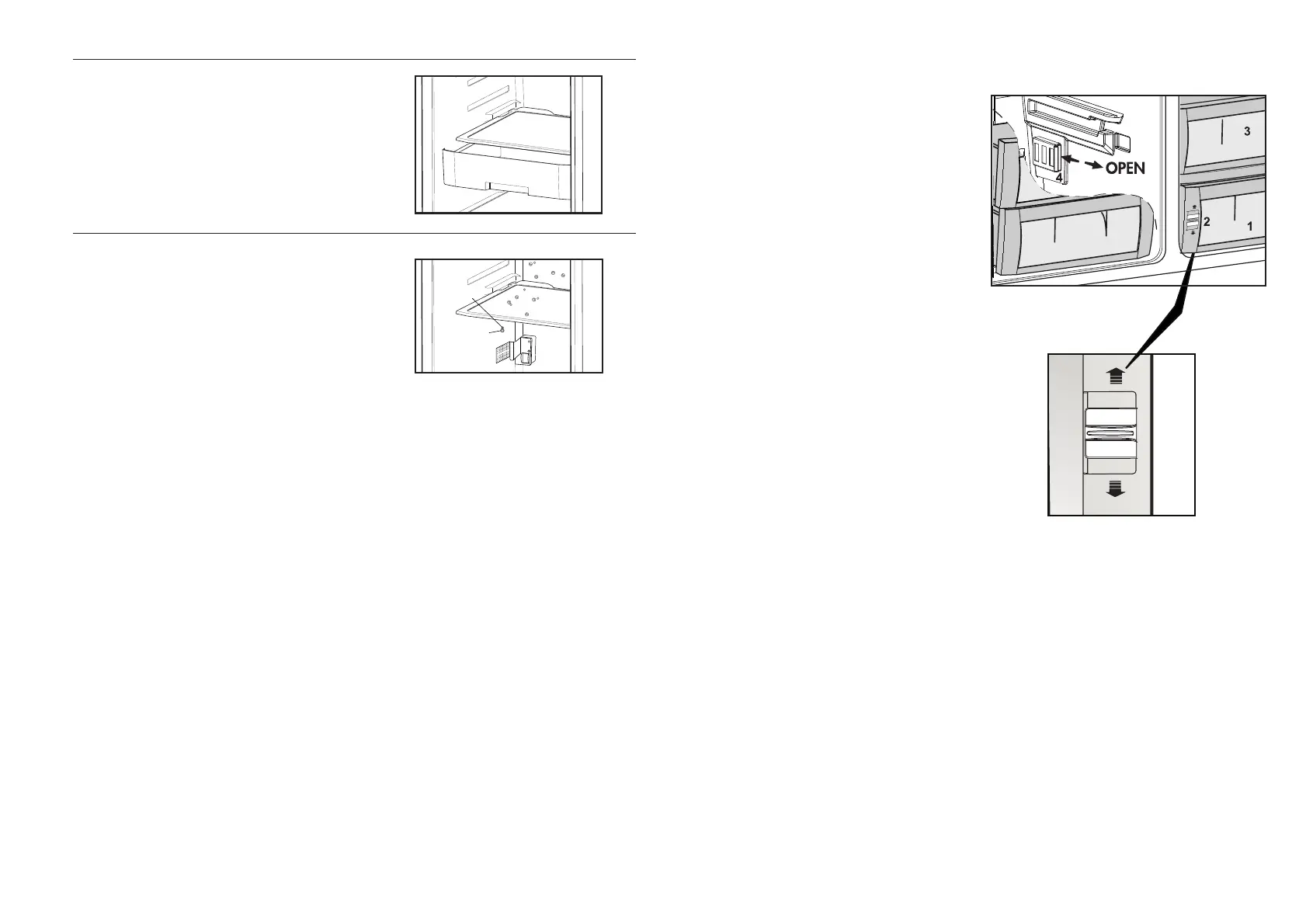 3

4

OPEN

2

1