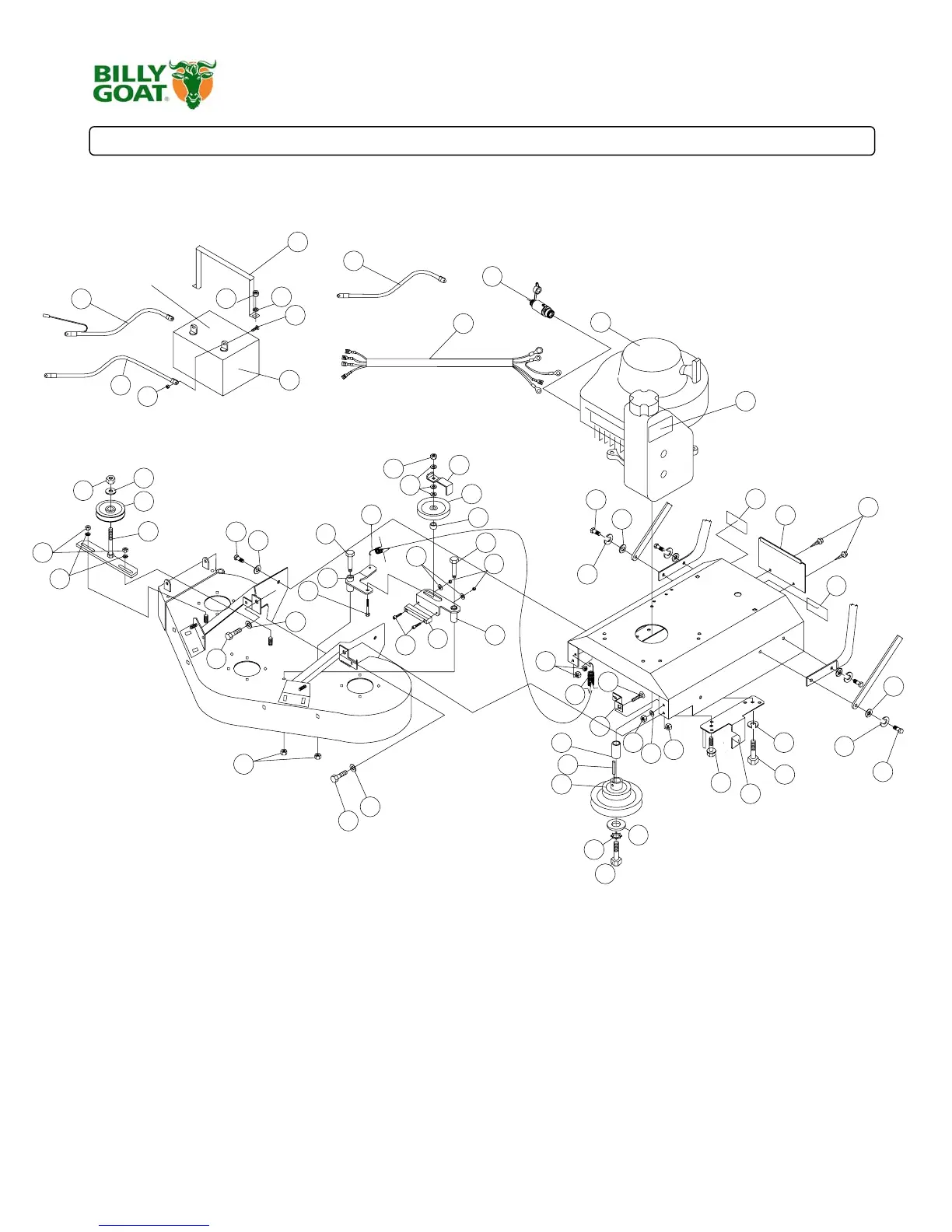 BILLY GOAT®