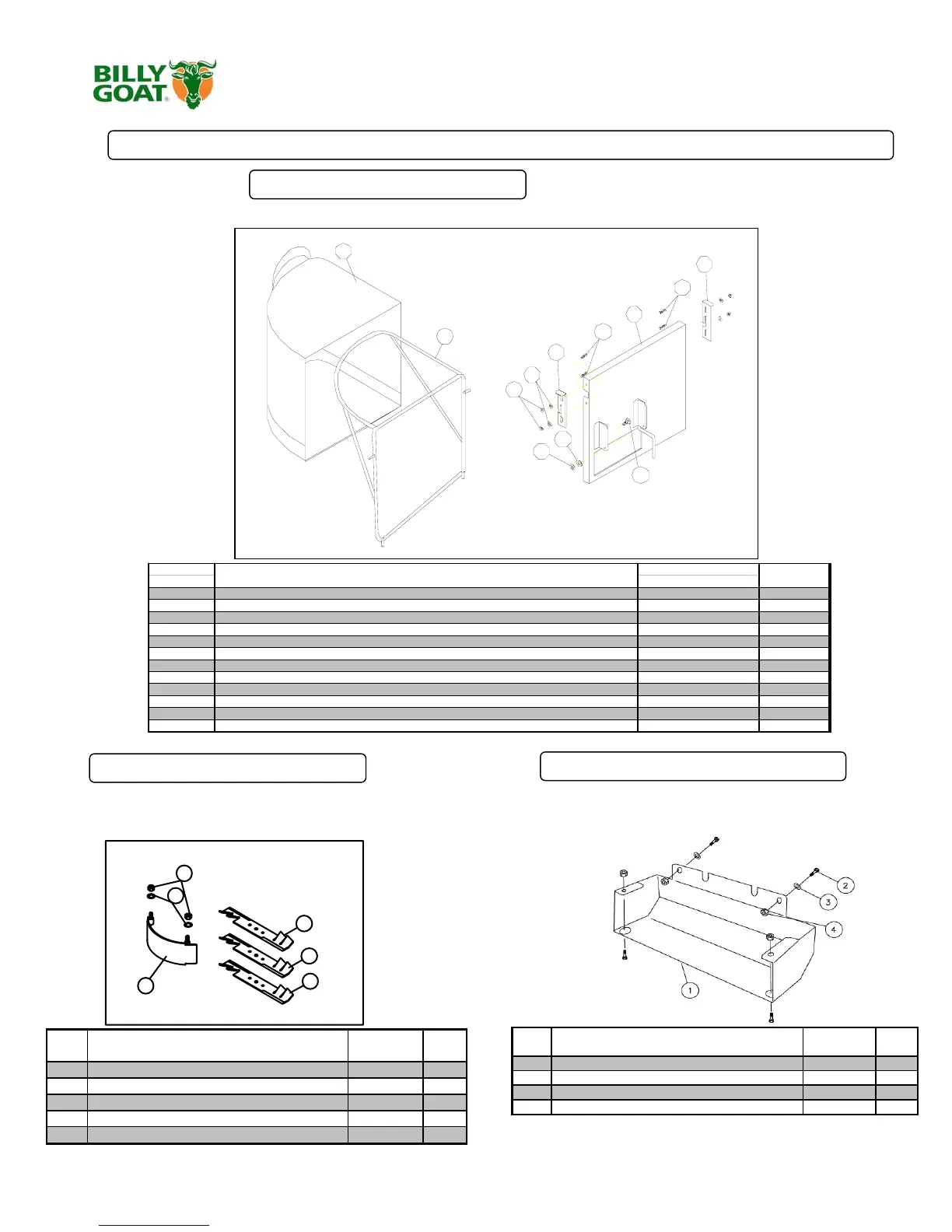 BILLY GOAT®

2

3

4

1