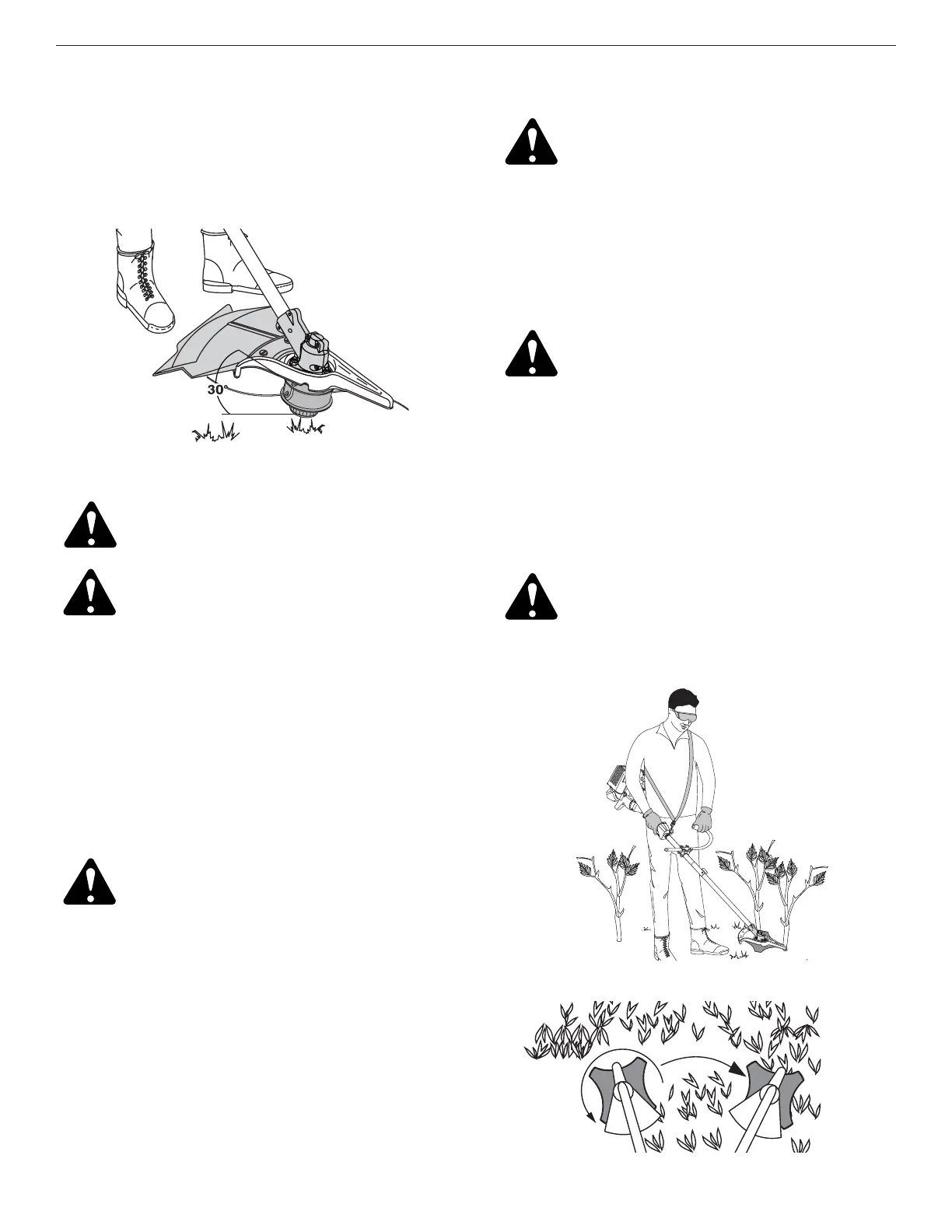 30°