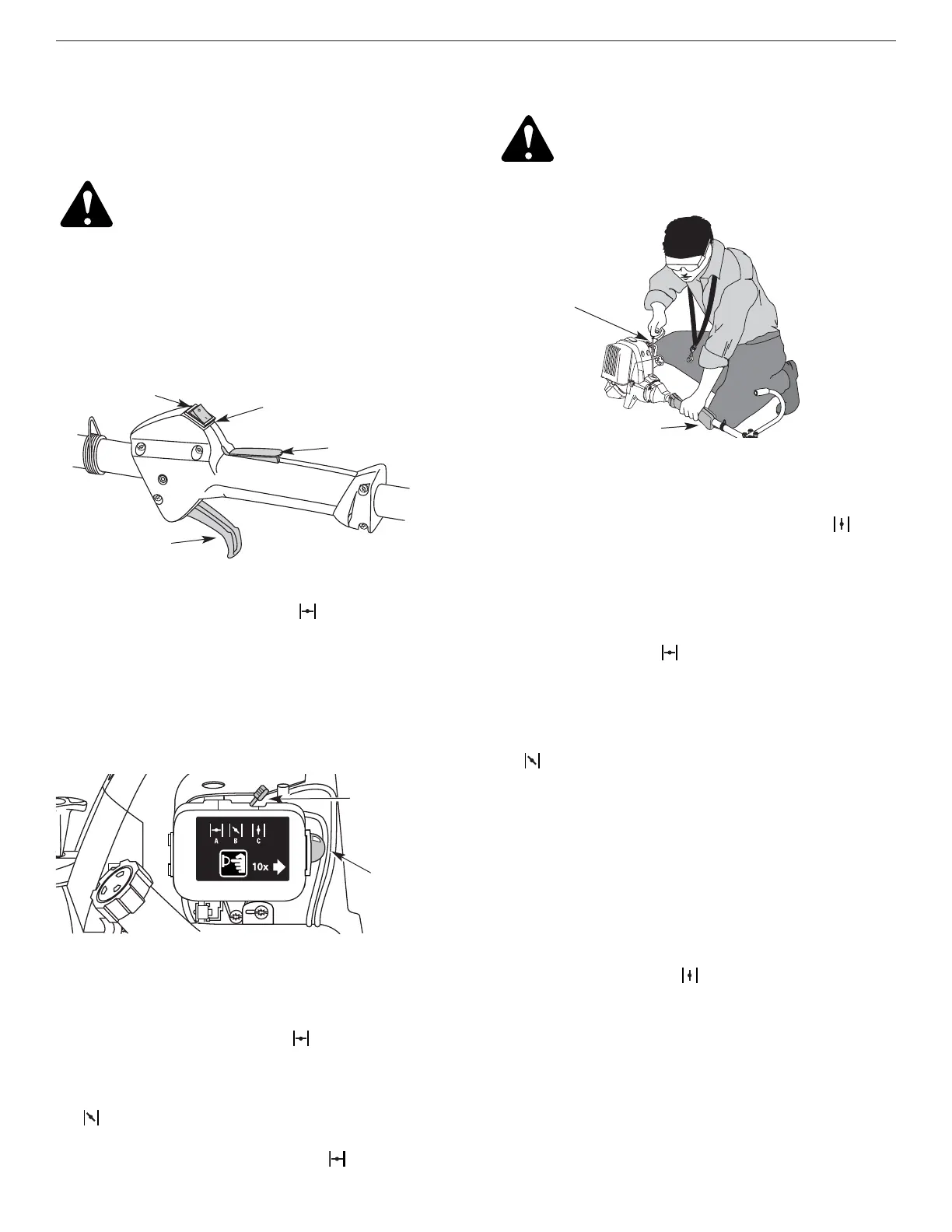 A
B
C
10x