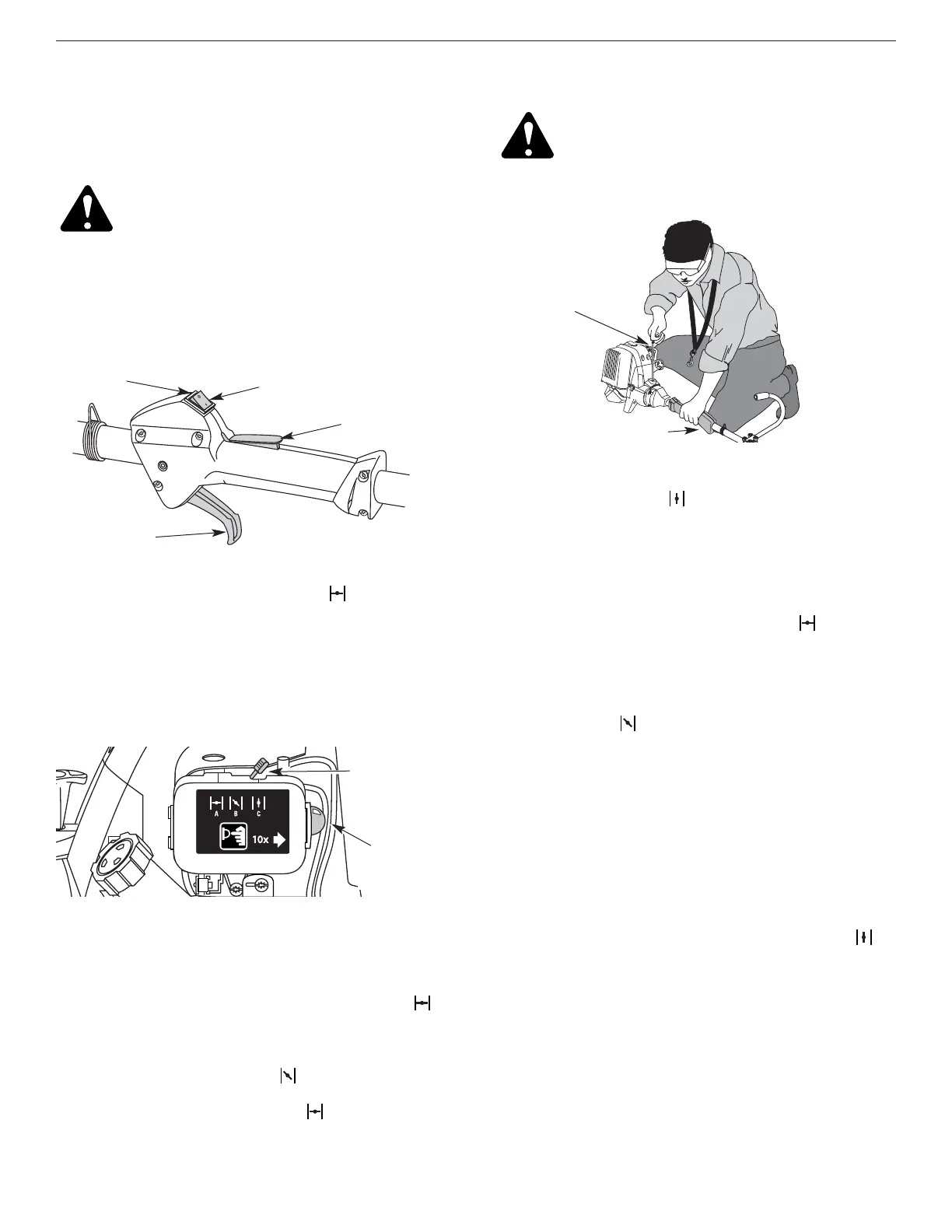 A B C

10x