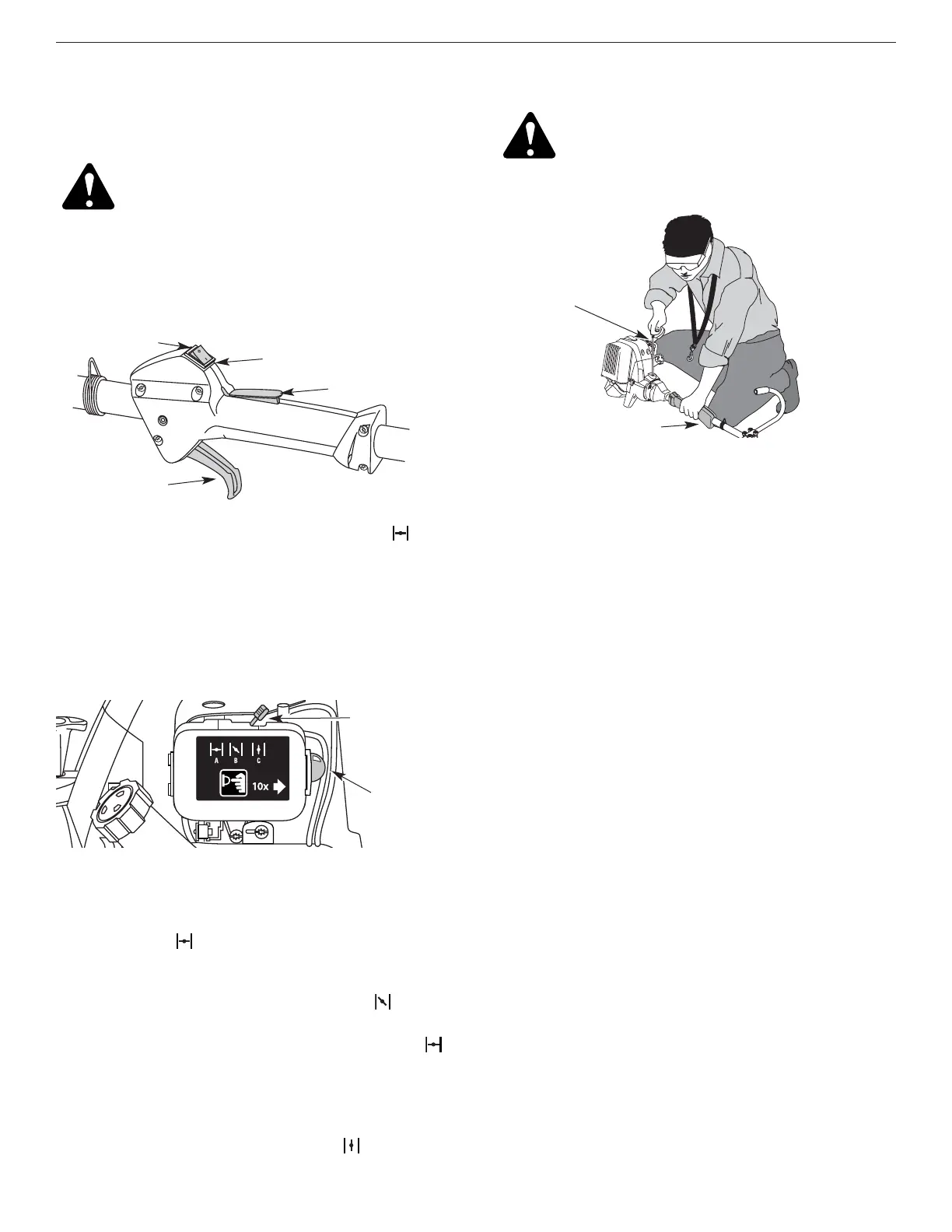 A B C

10x