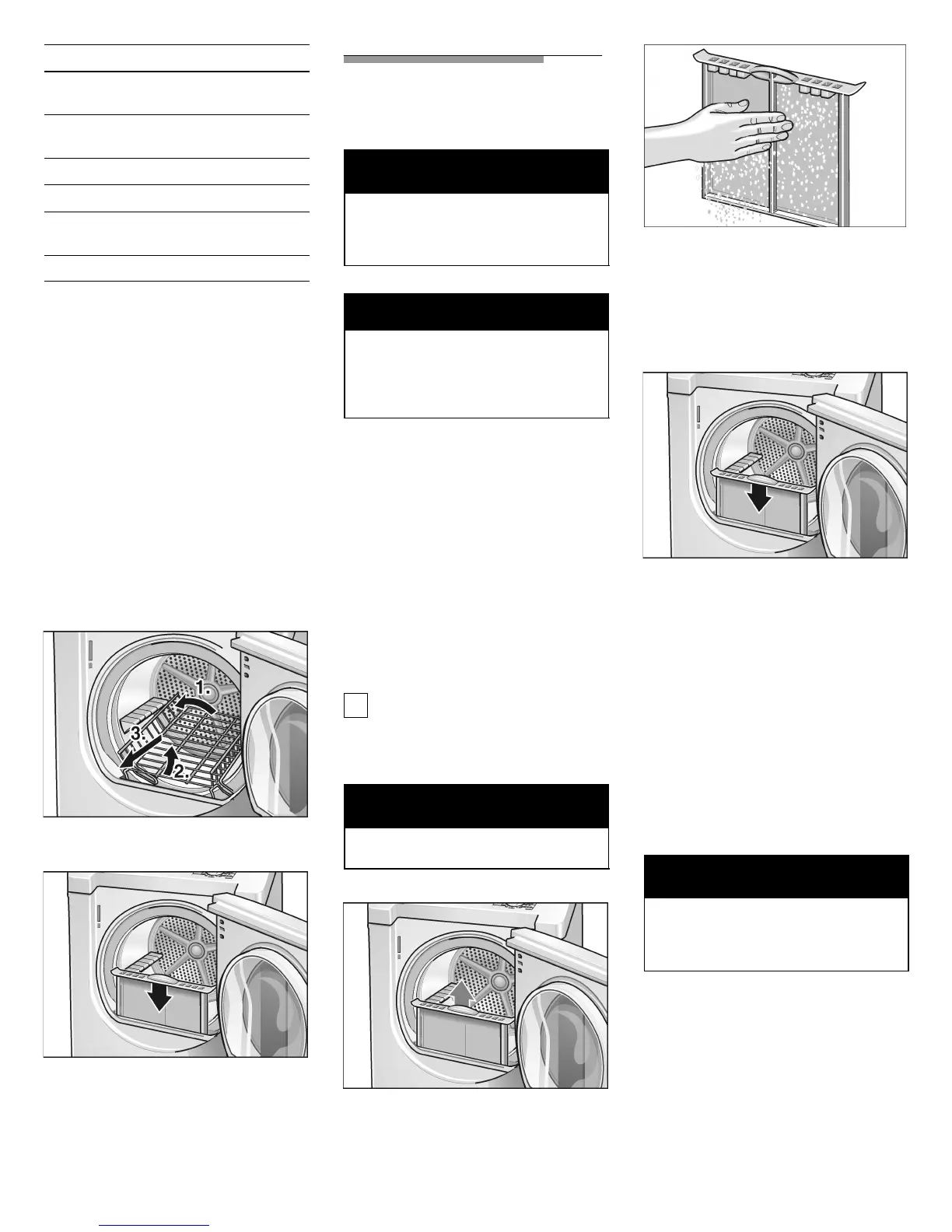 1.

2.

3.