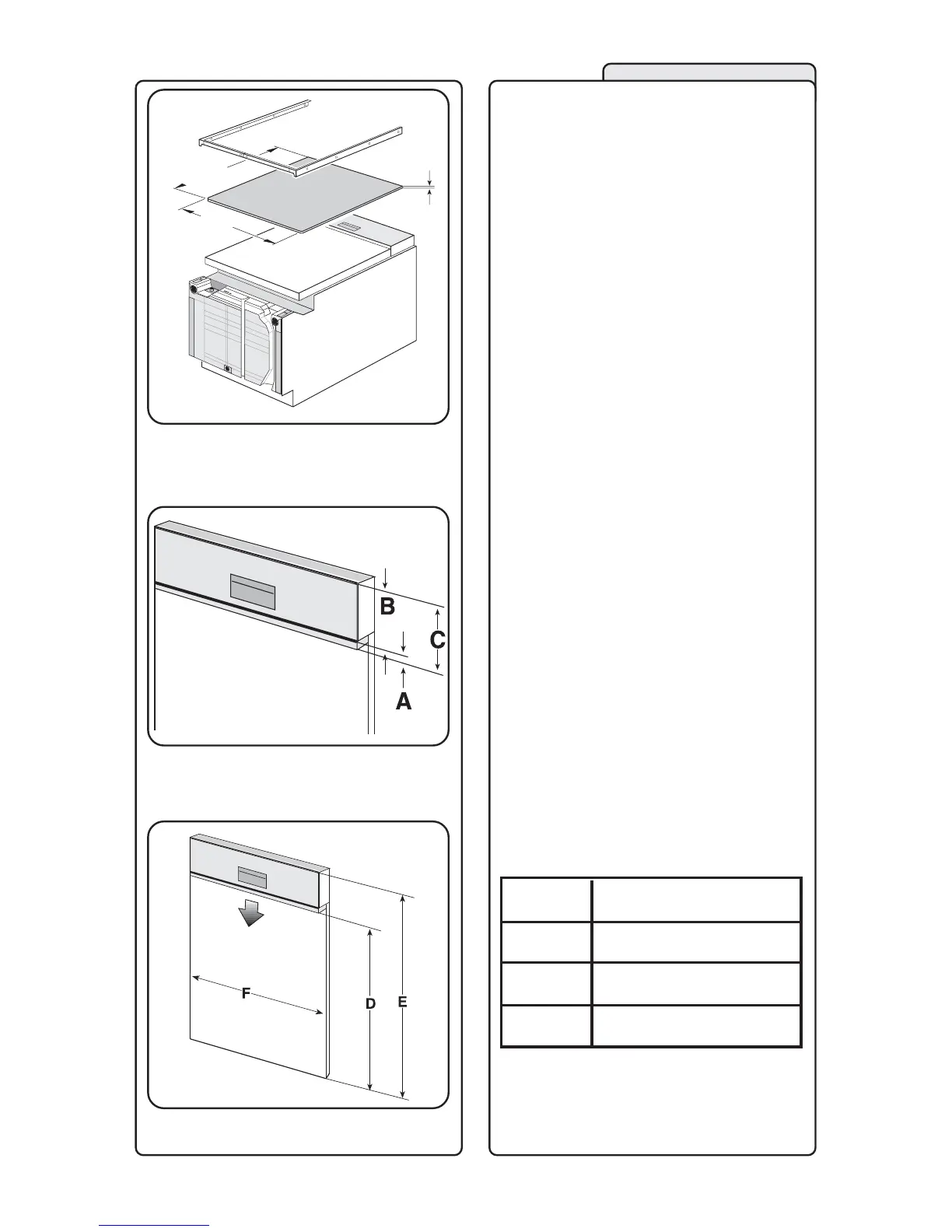 B

C

A

F

D

E