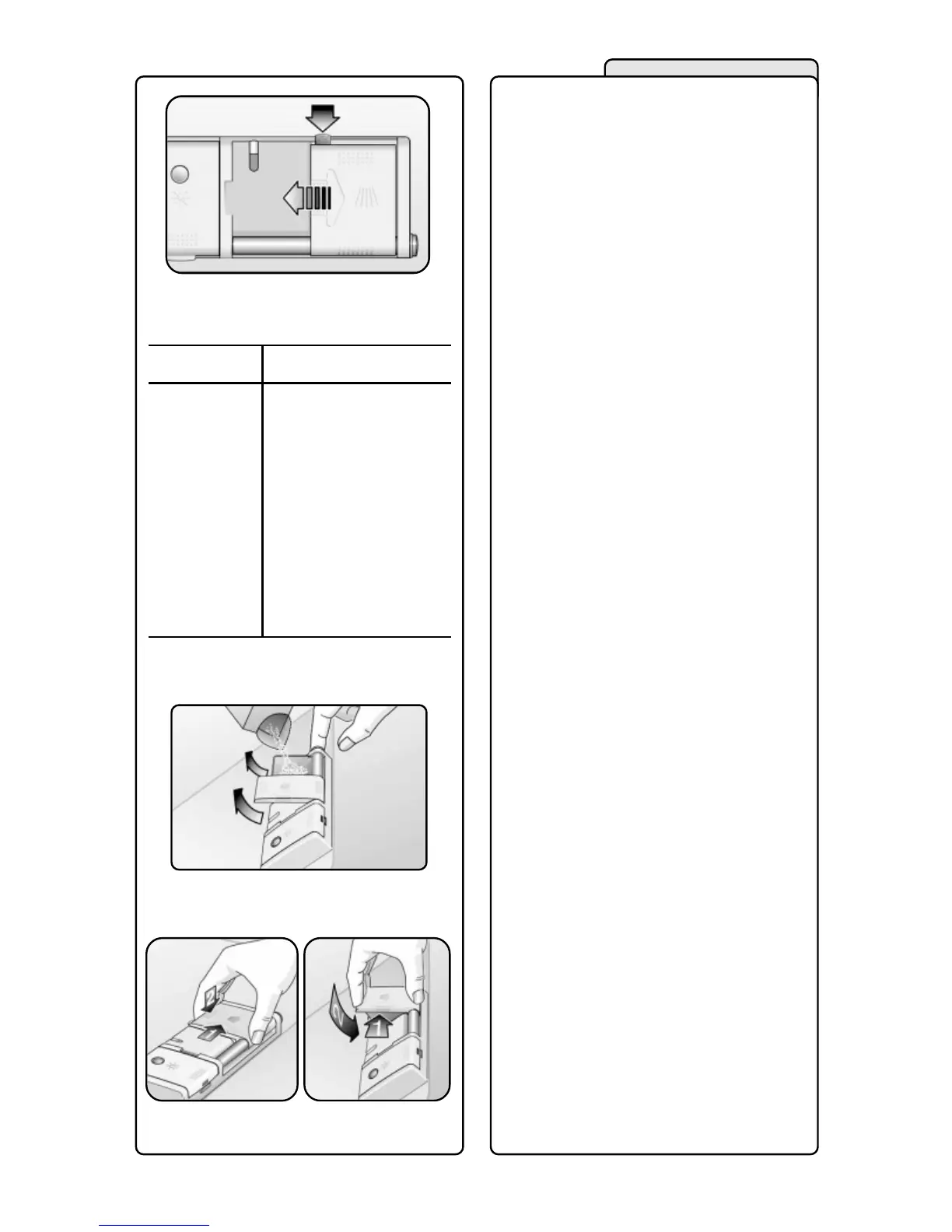 2
1
2
1