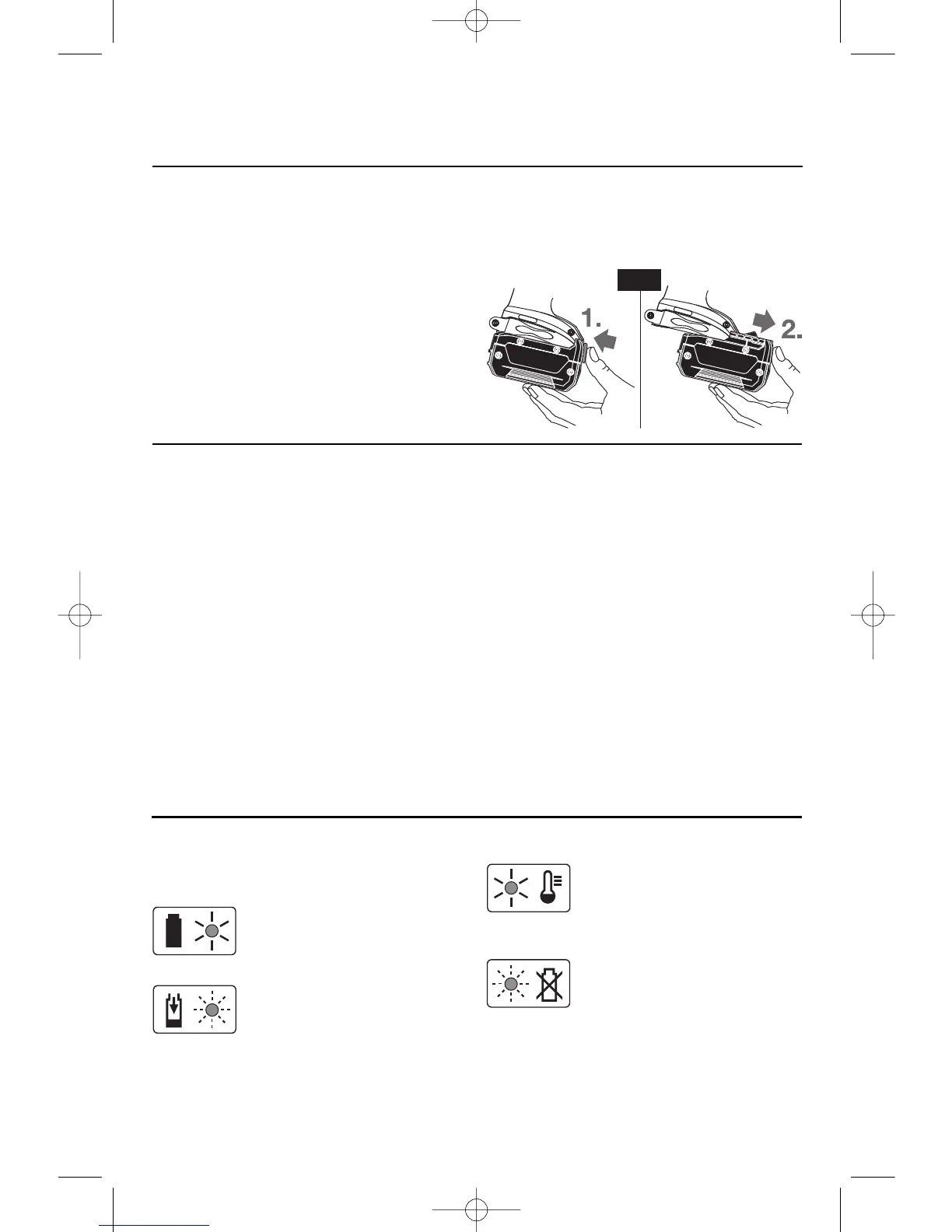 1.

2.