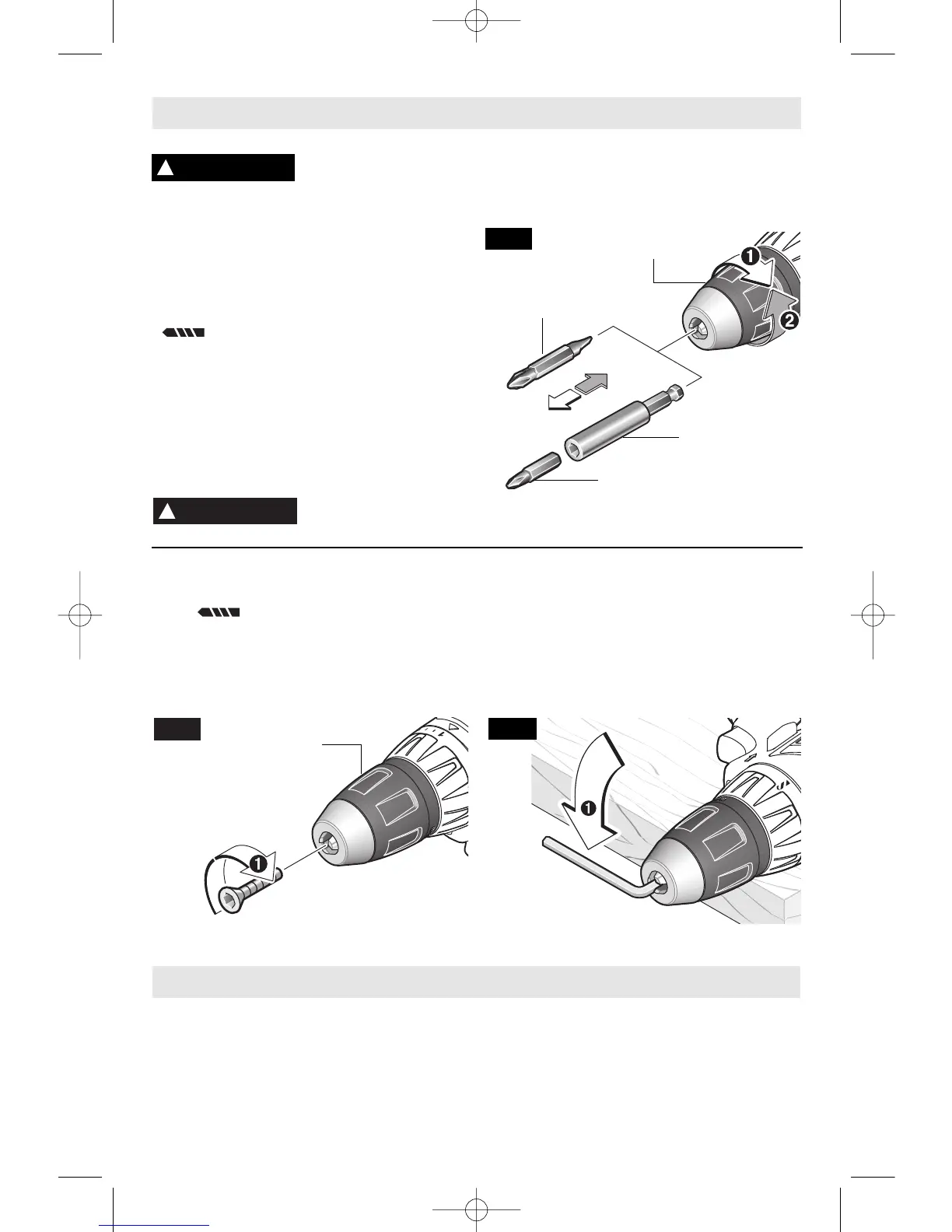 !

1

2

!

1

1