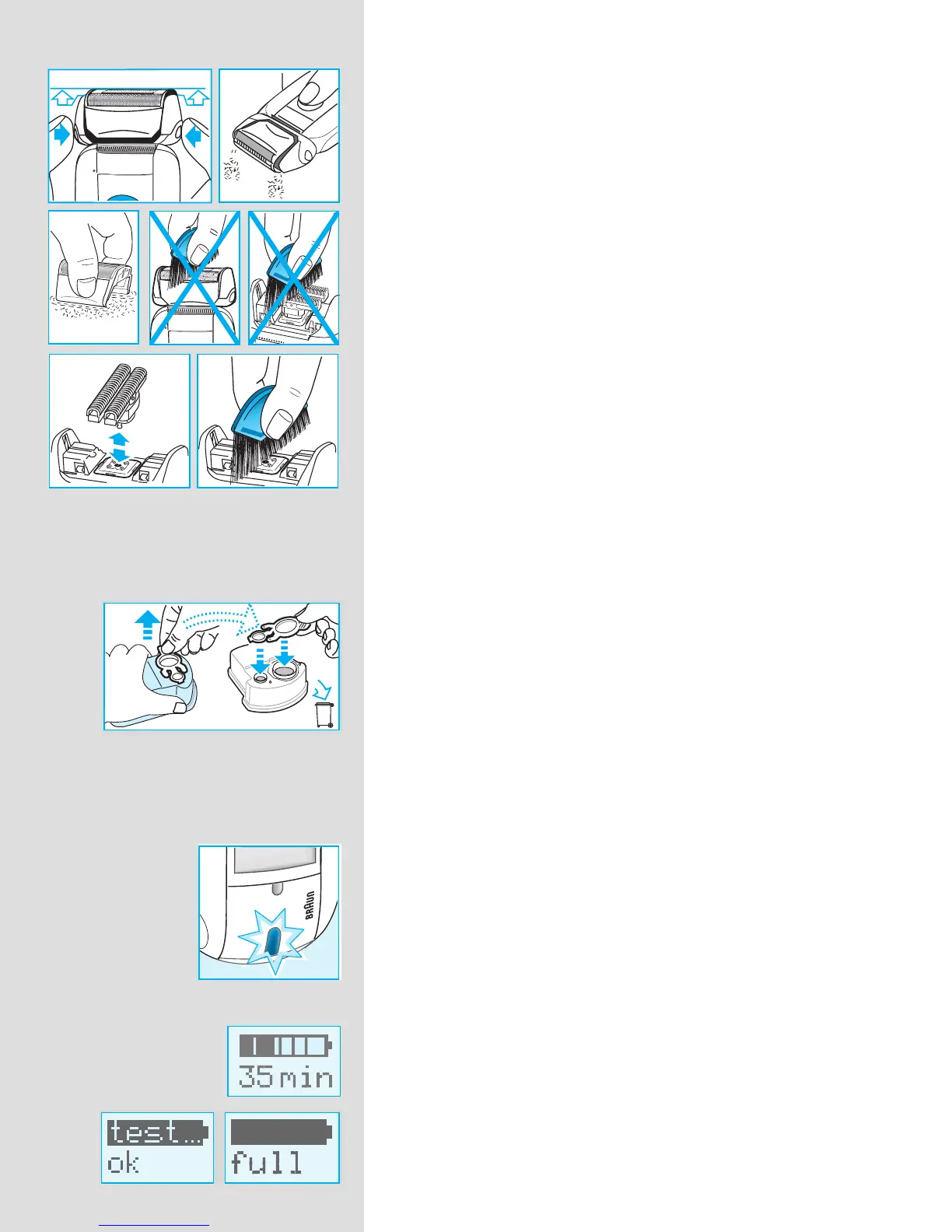 BRAUN

35 min

test...
ok

full