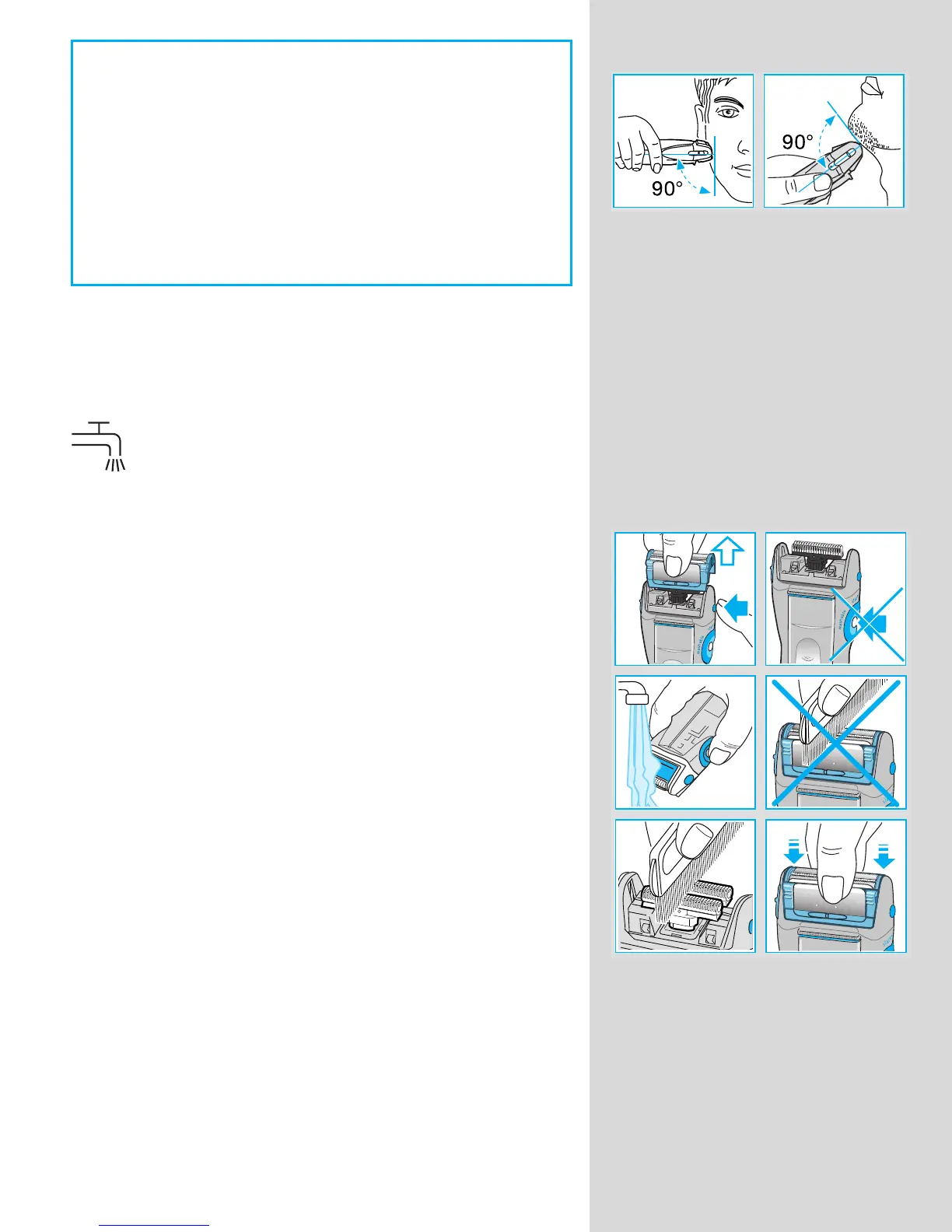 90°

90°