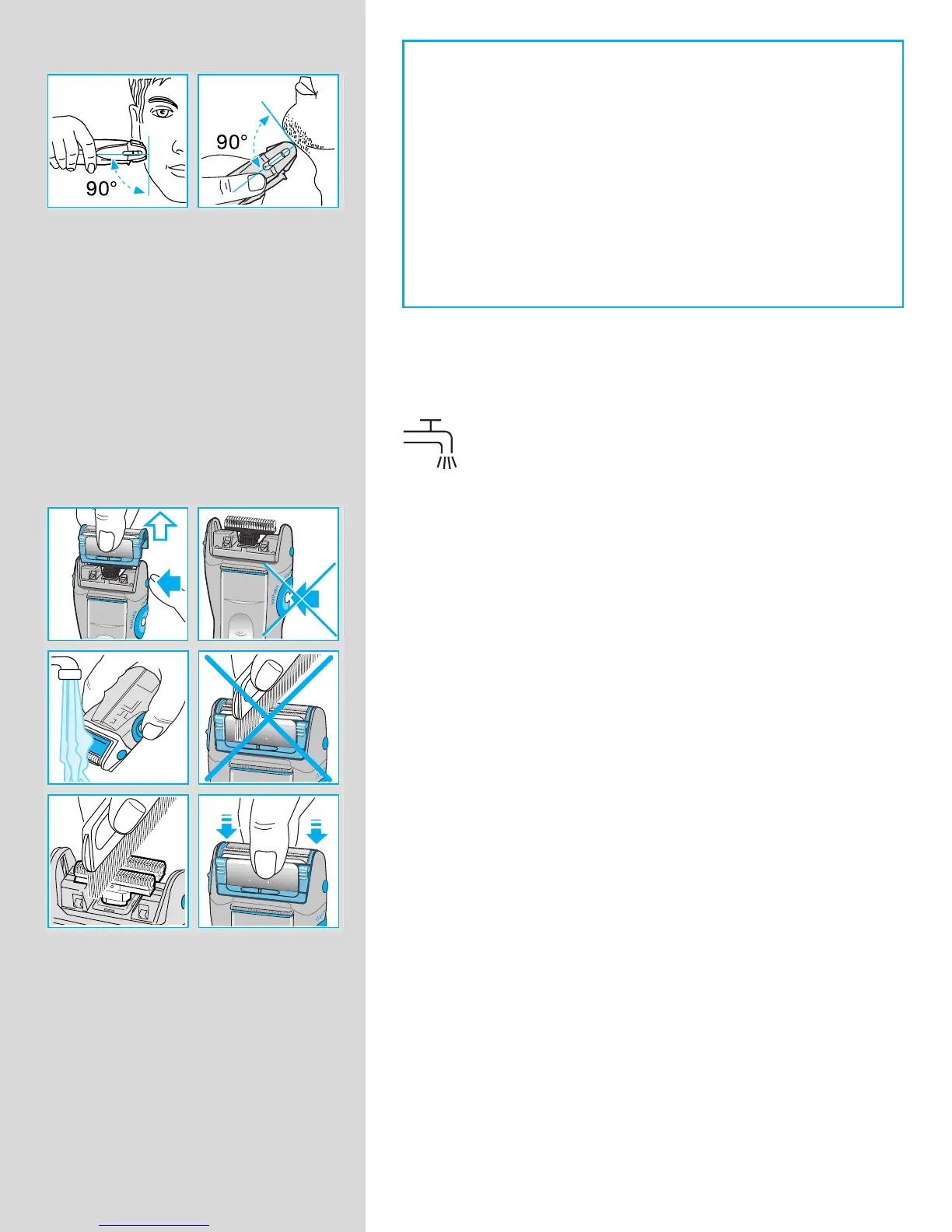 90°

90°