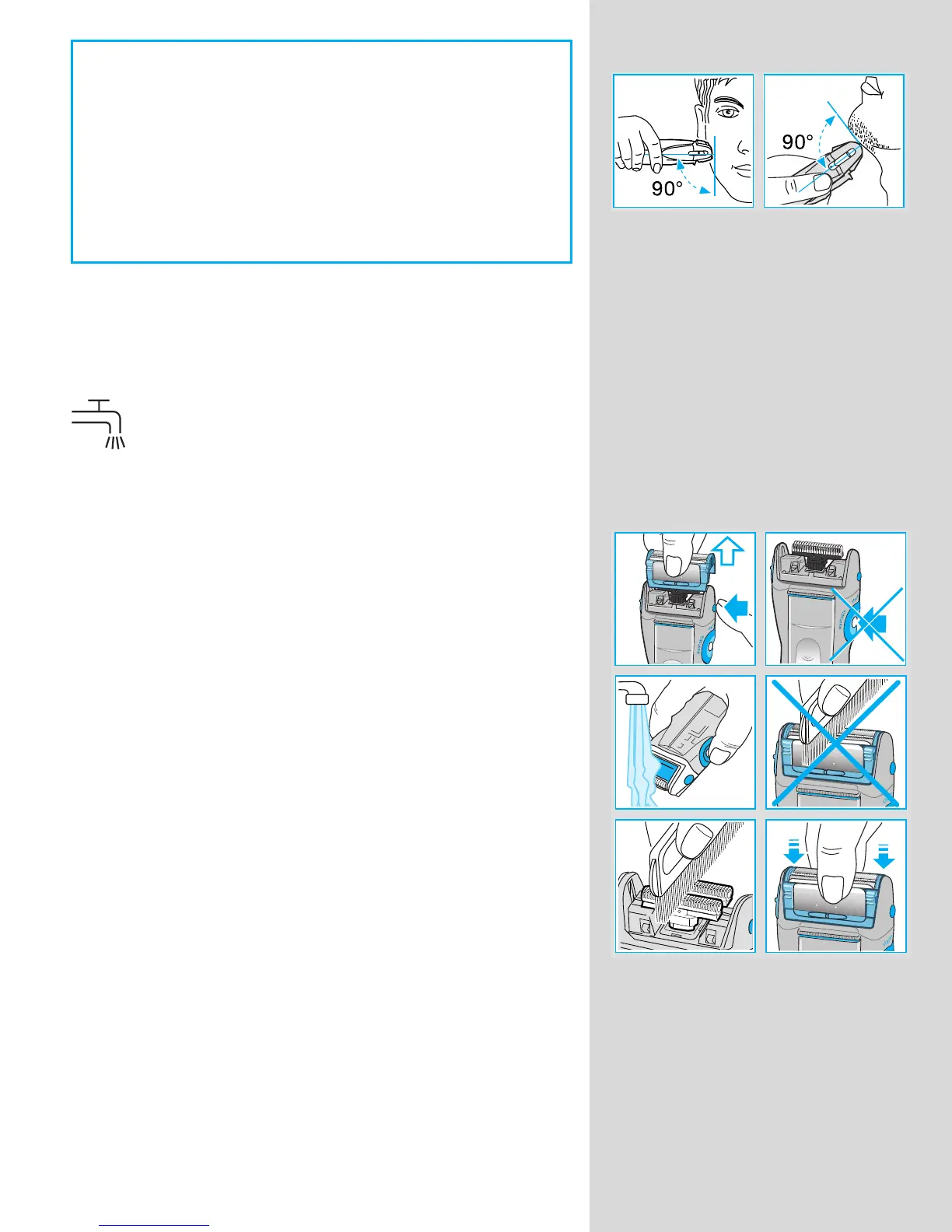 90°

90°