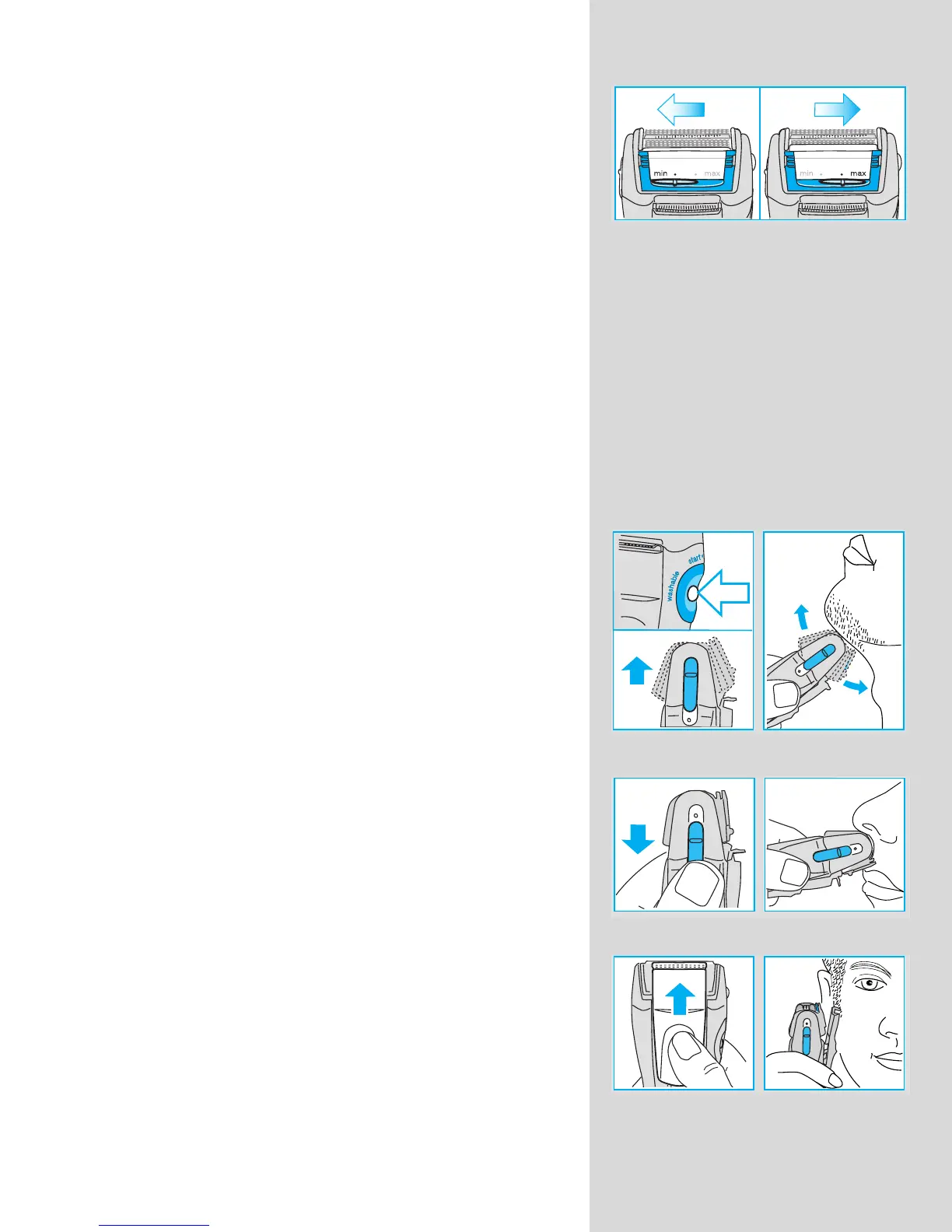 min max

min max

washable start