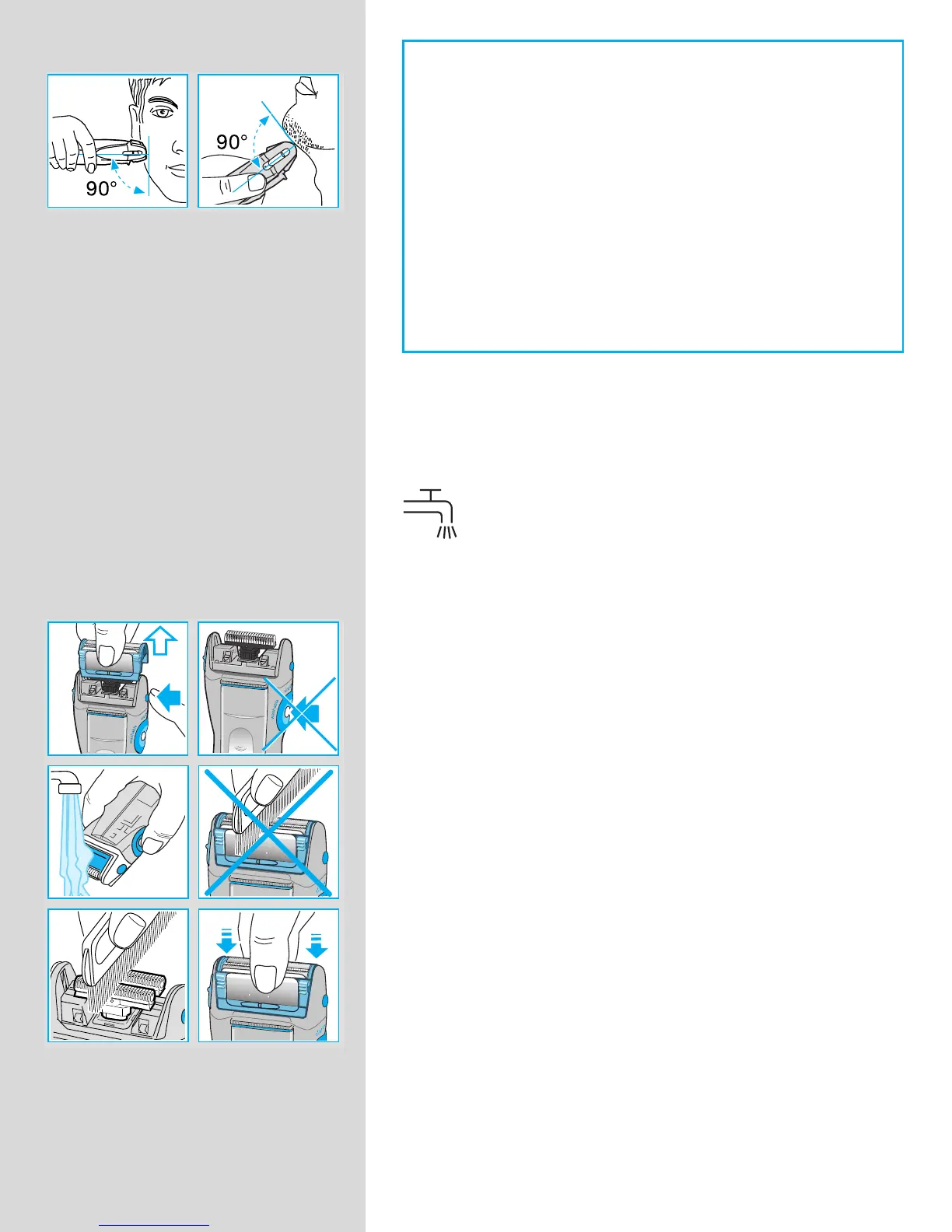 90°

90°