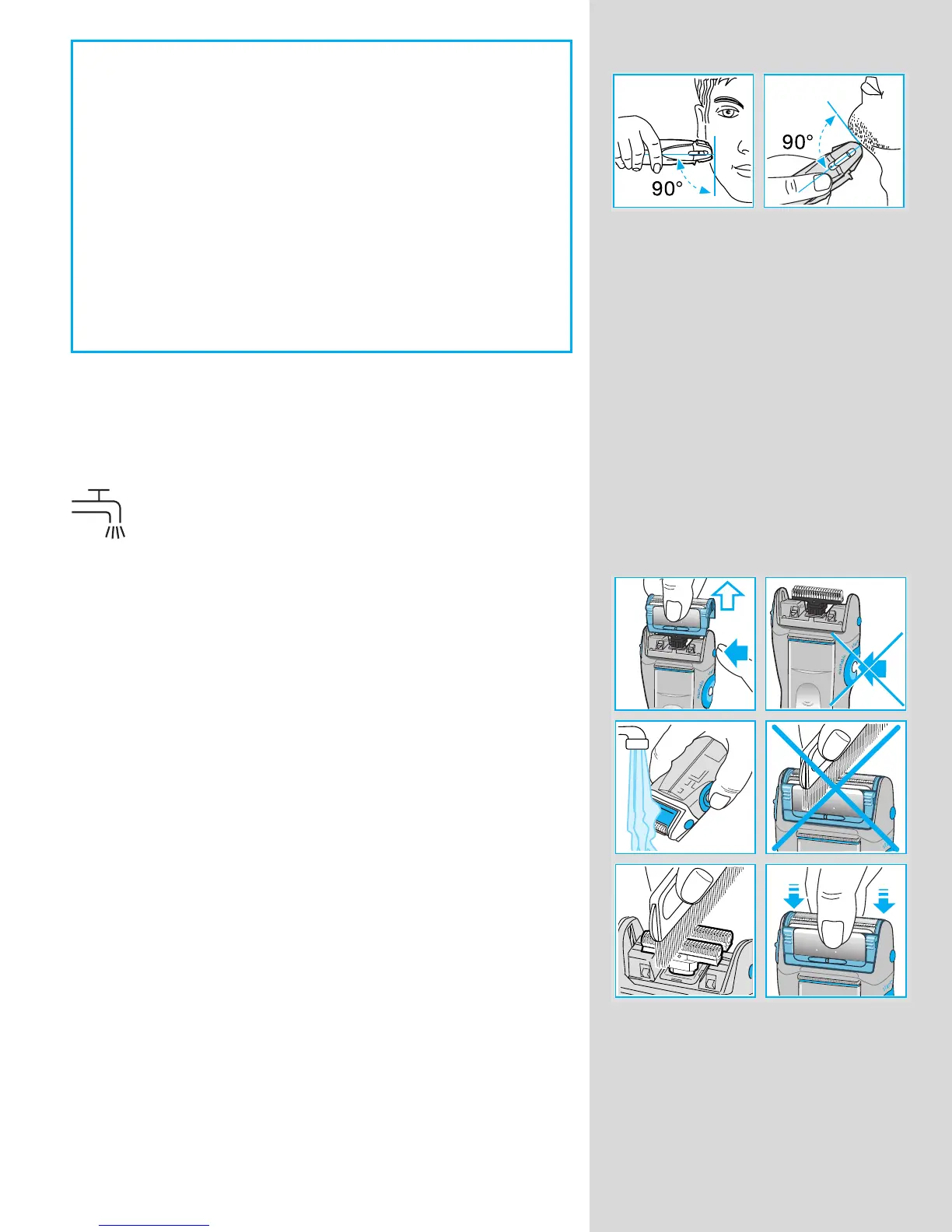 90°

90°