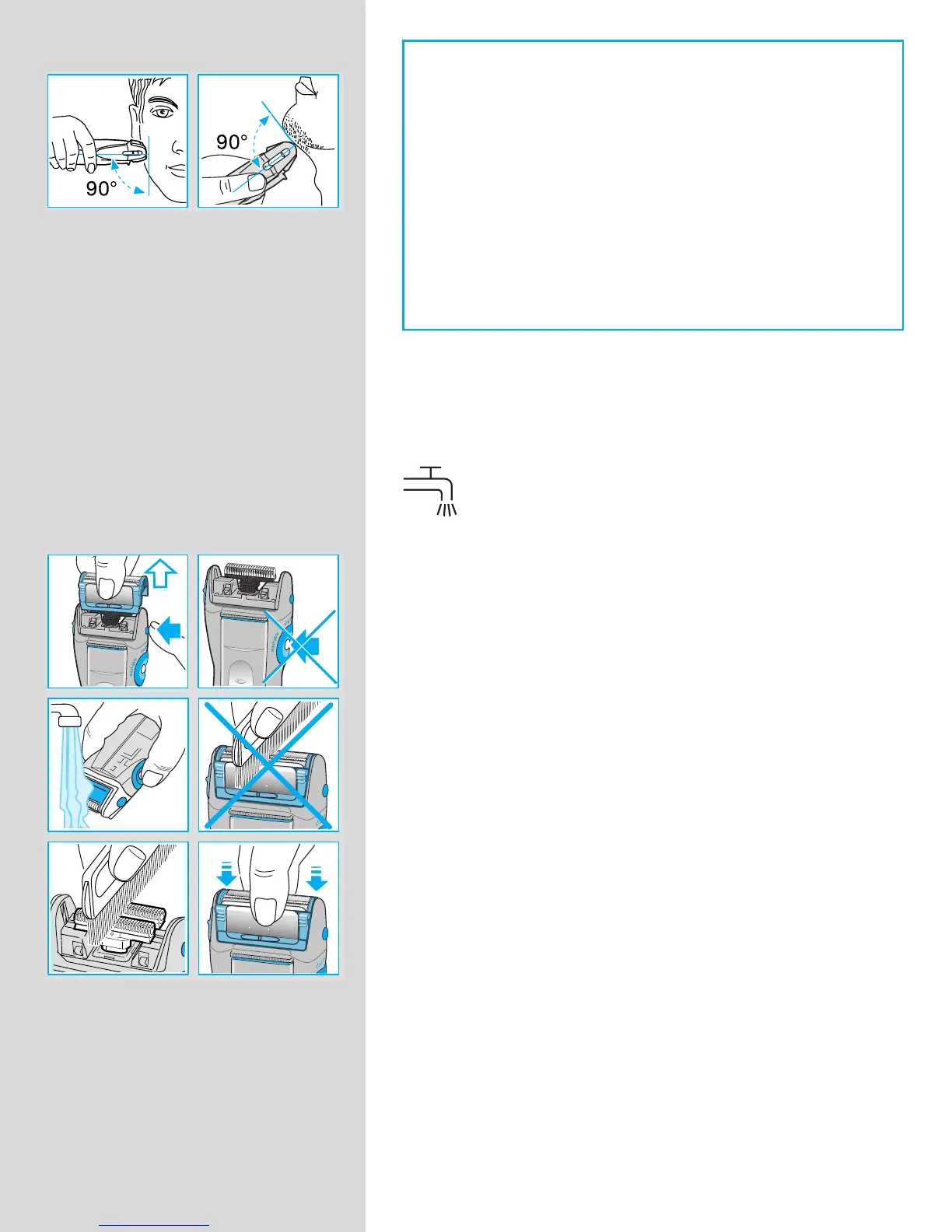 90°

90°