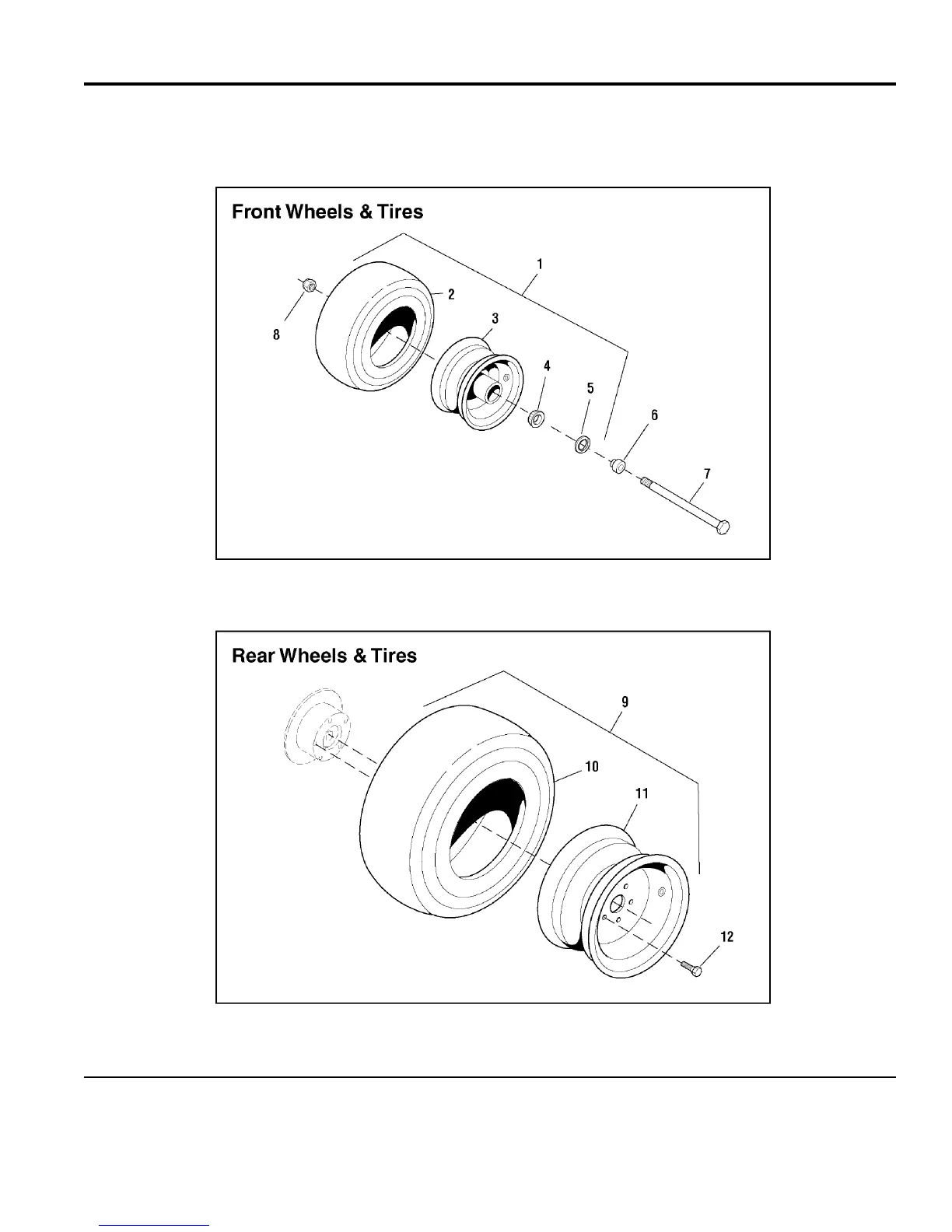 Front Wheels & Tires

1
2
3
4
5
6
7
8

Rear Wheels & Tires

9
10
11
12