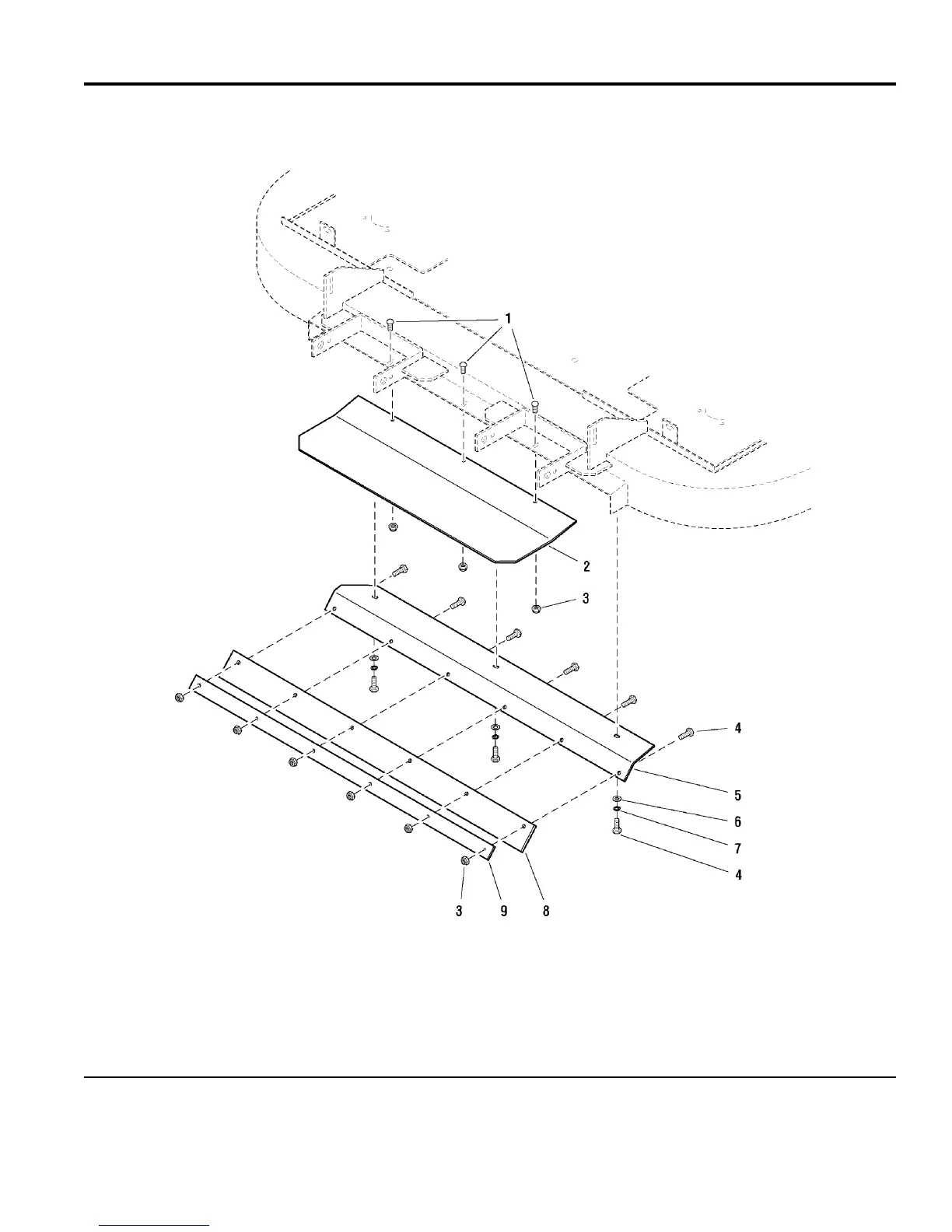 1
2
3
4
5
6
7
4
3 9 8