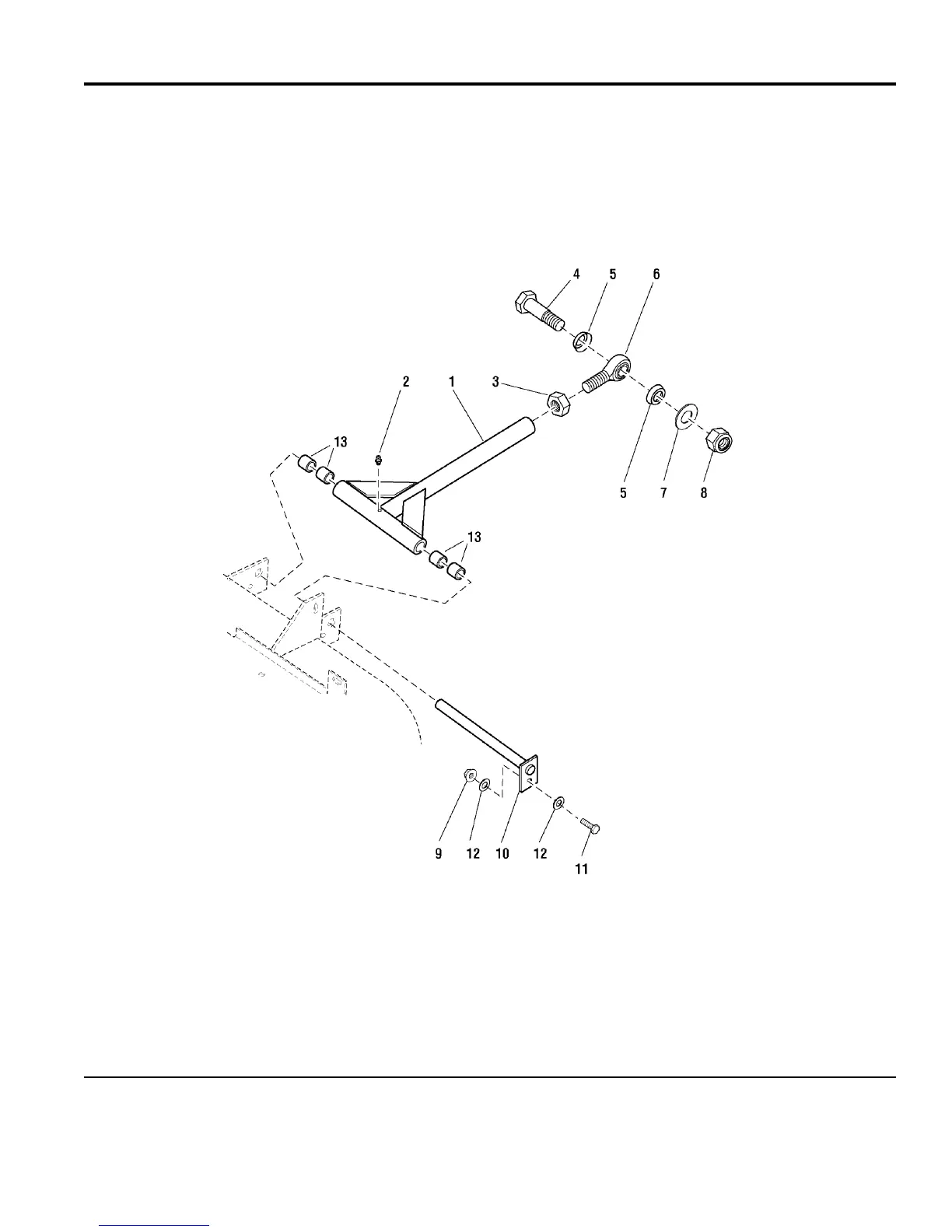 4 5 6

2 1 3

13

5 7 8

13

9 12 10 12

11