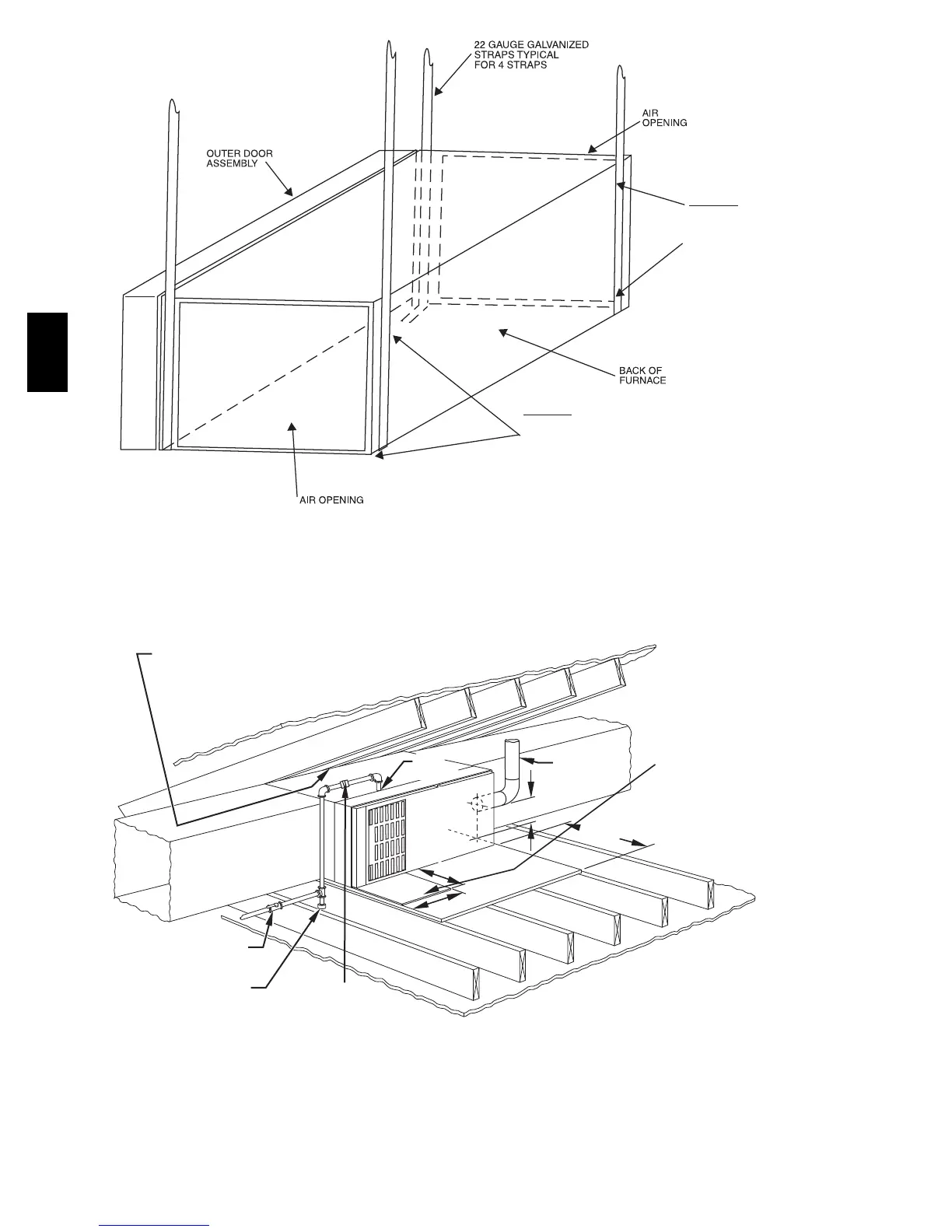 22 GAUGE GALVANIZED STRAPS TYPICAL FOR 4 STRAPS

AIR OPENING

OUTER DOOR ASSEMBLY

BACK OF FURNACE

AIR OPENING