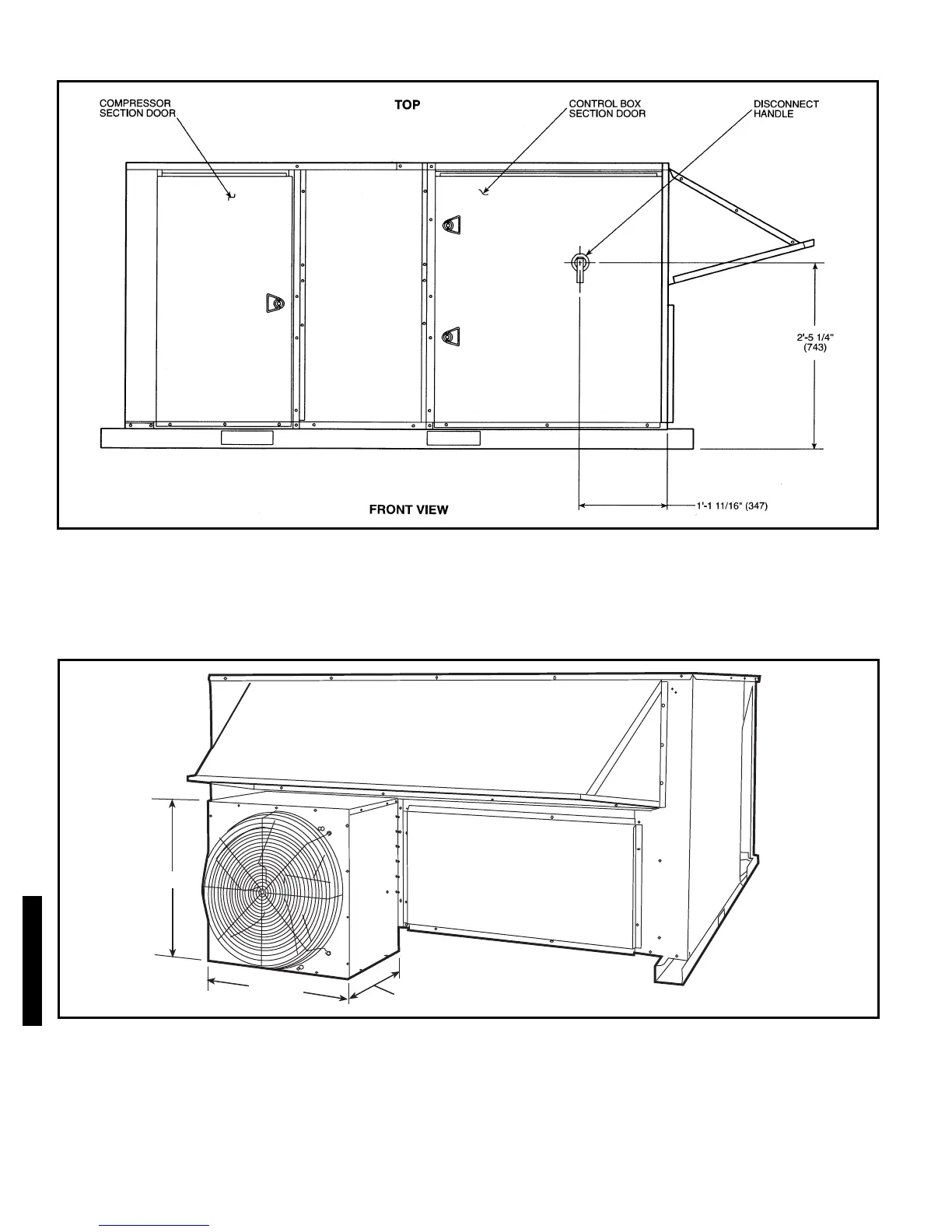 COMPRESSOR SECTION DOOR

TOP

CONTROL BOX SECTION DOOR

DISCONNECT HANDLE

2'-5 1/4" (743)

FRONT VIEW

1'-1 11/16" (347)