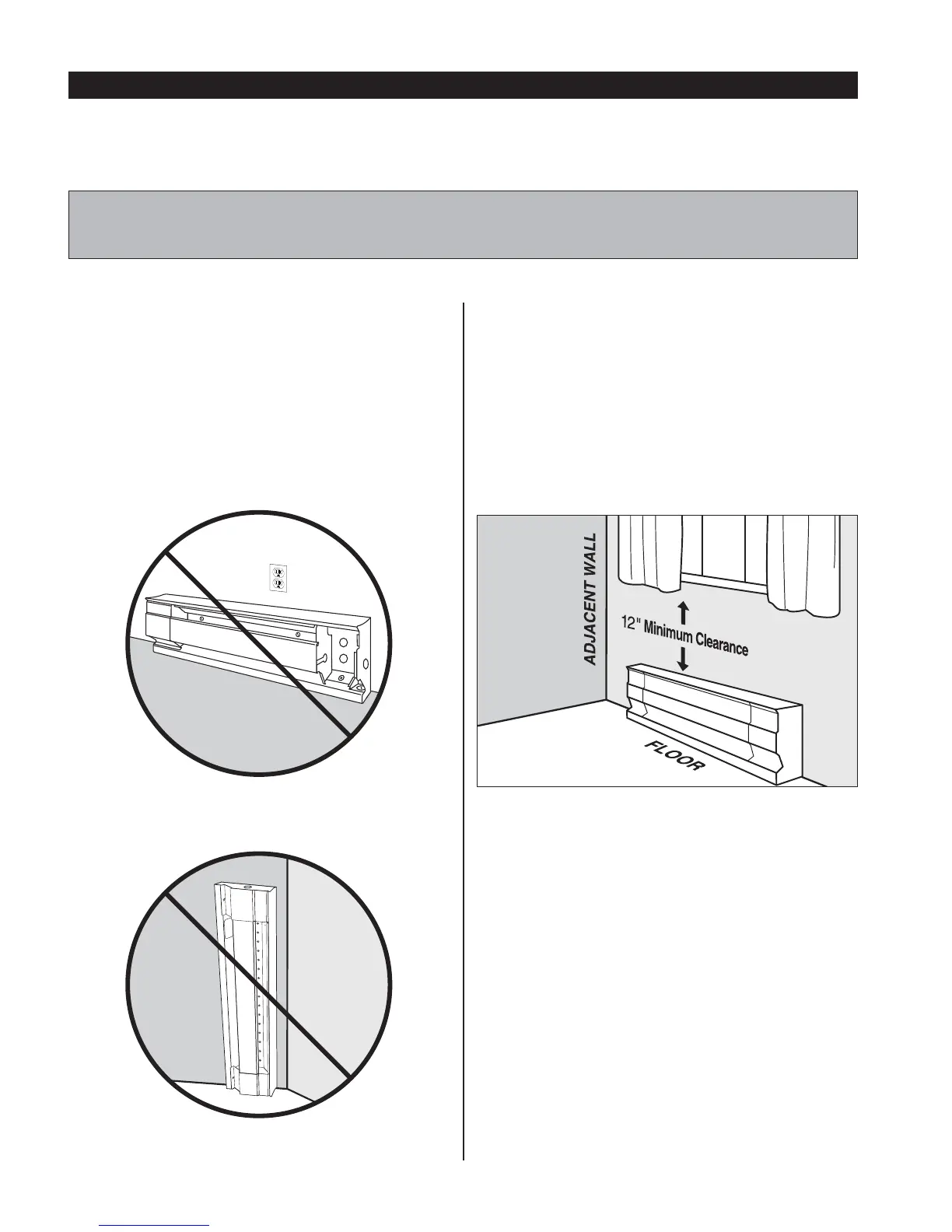 ADJACENT WALL

12" Minimum Clearance

FLOOR