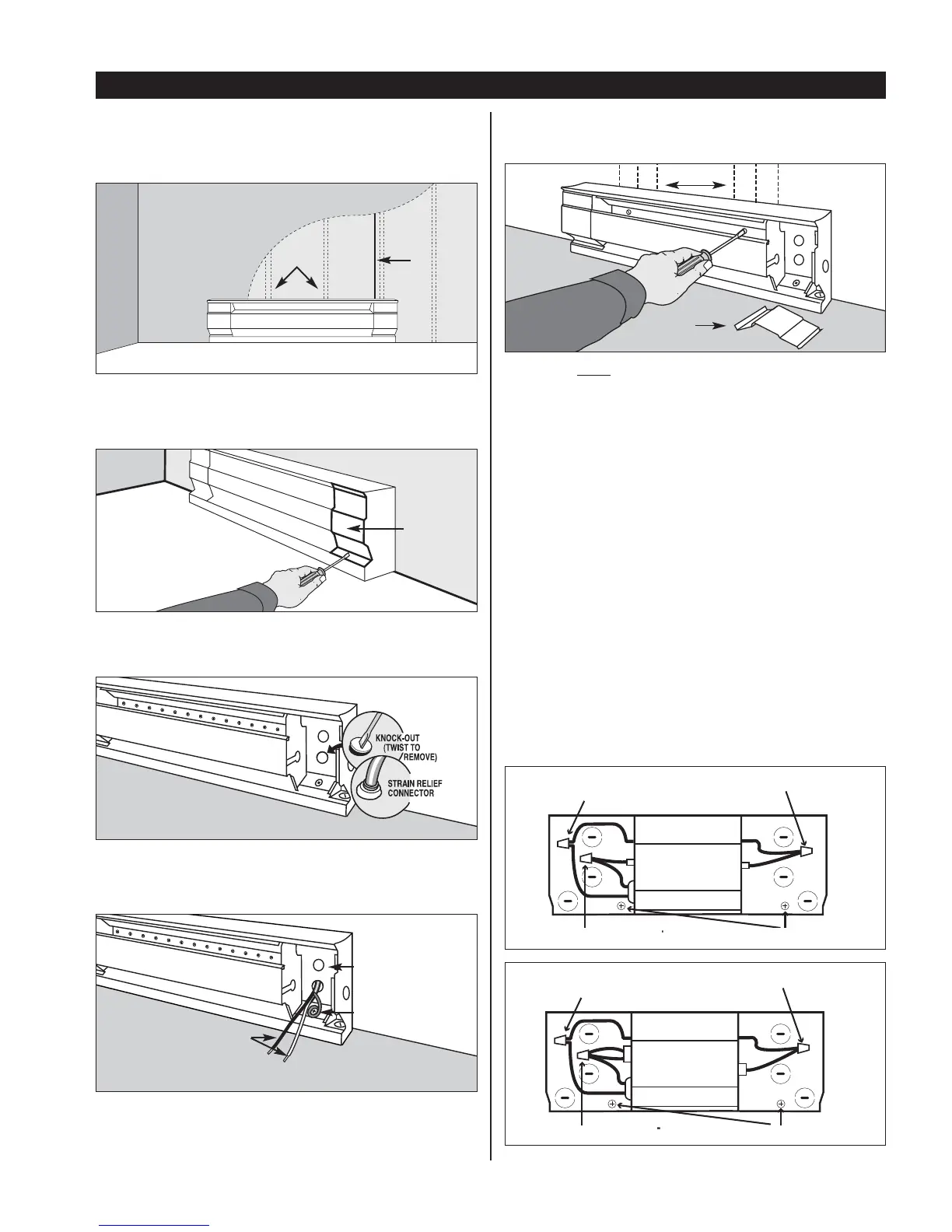 KNOCK-OUT
(TWIST TO
REMOVE)

STRAIN RELIEF
CONNECTOR