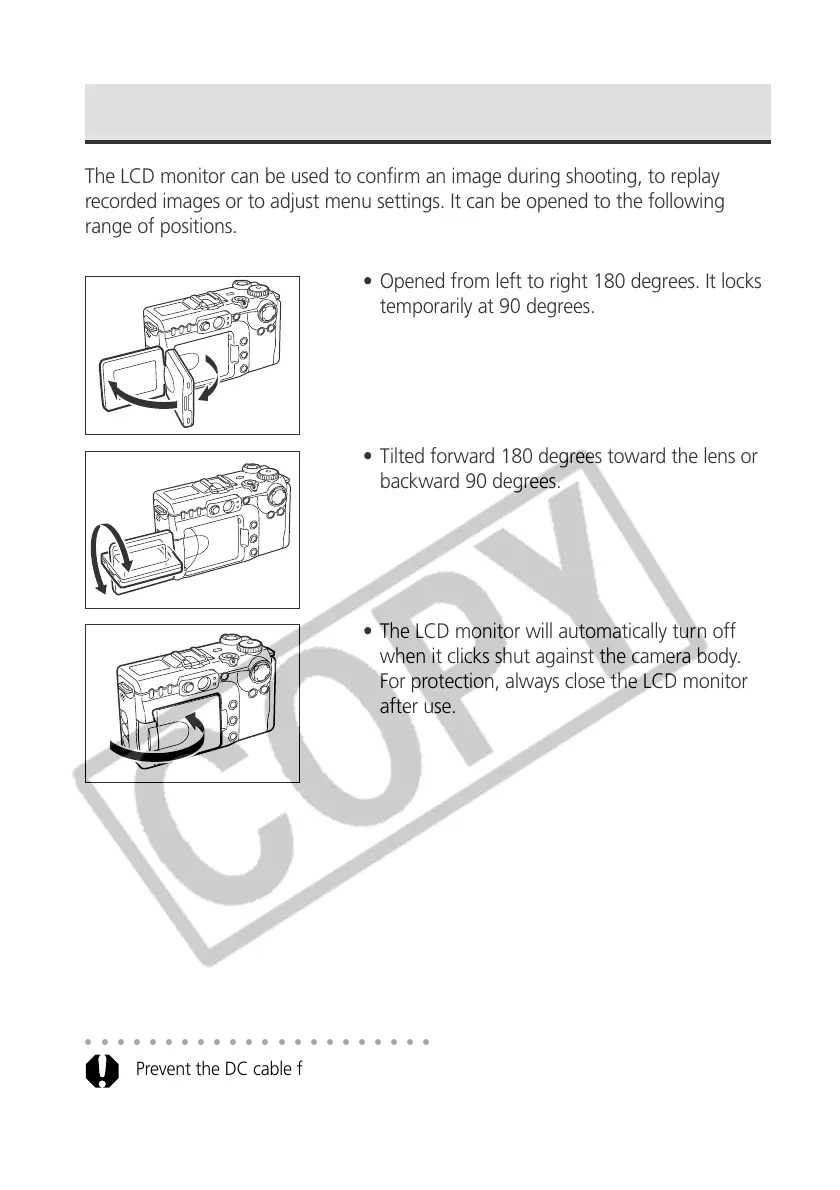 The LCD monitor can be used to confirm an image during shooting, to replay recorded images or to adjust menu settings. It can be opened to the following range of positions.

• Opened from left to right 180 degrees. It locks temporarily at 90 degrees.

• Tilted forward 180 degrees toward the lens or backward 90 degrees.

• The LCD monitor will automatically turn off when it clicks shut against the camera body. For protection, always close the LCD monitor after use.

COPY

Prevent the DC cable f