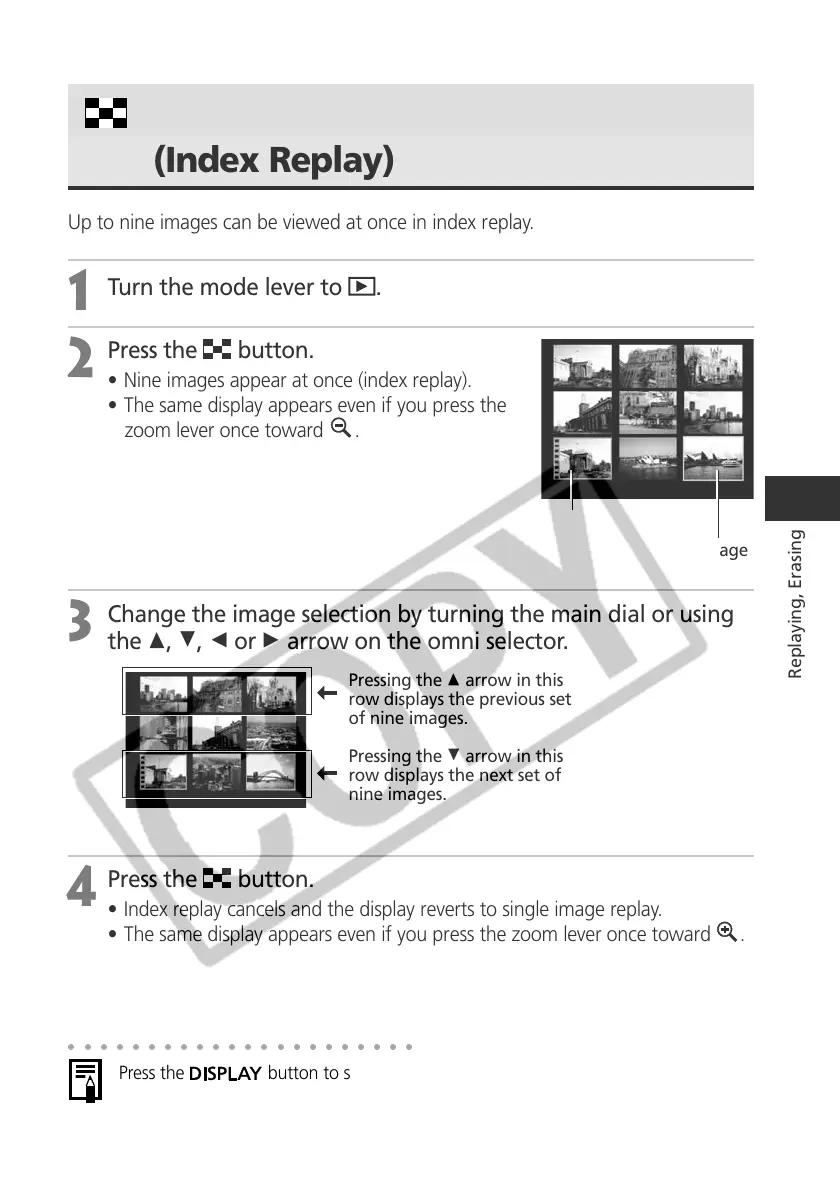 (Index Replay)

Up to nine images can be viewed at once in index replay.

1 Turn the mode lever to ▶.

2 Press the button.

• Nine images appear at once (index replay).
• The same display appears even if you press the zoom lever once toward .

age

3 Change the image selection by turning the main dial or using the ▲, ▼, ◀ or ▶ arrow on the omni selector.

Pressing the ▲ arrow in this row displays the previous set of nine images.

Pressing the ▼ arrow in this row displays the next set of nine images.

4 Press the button.

• Index replay cancels and the display reverts to single image replay.
• The same display appears even if you press the zoom lever once toward .

Press the DISPLAY button to s

Replaying, Erasing

COPY