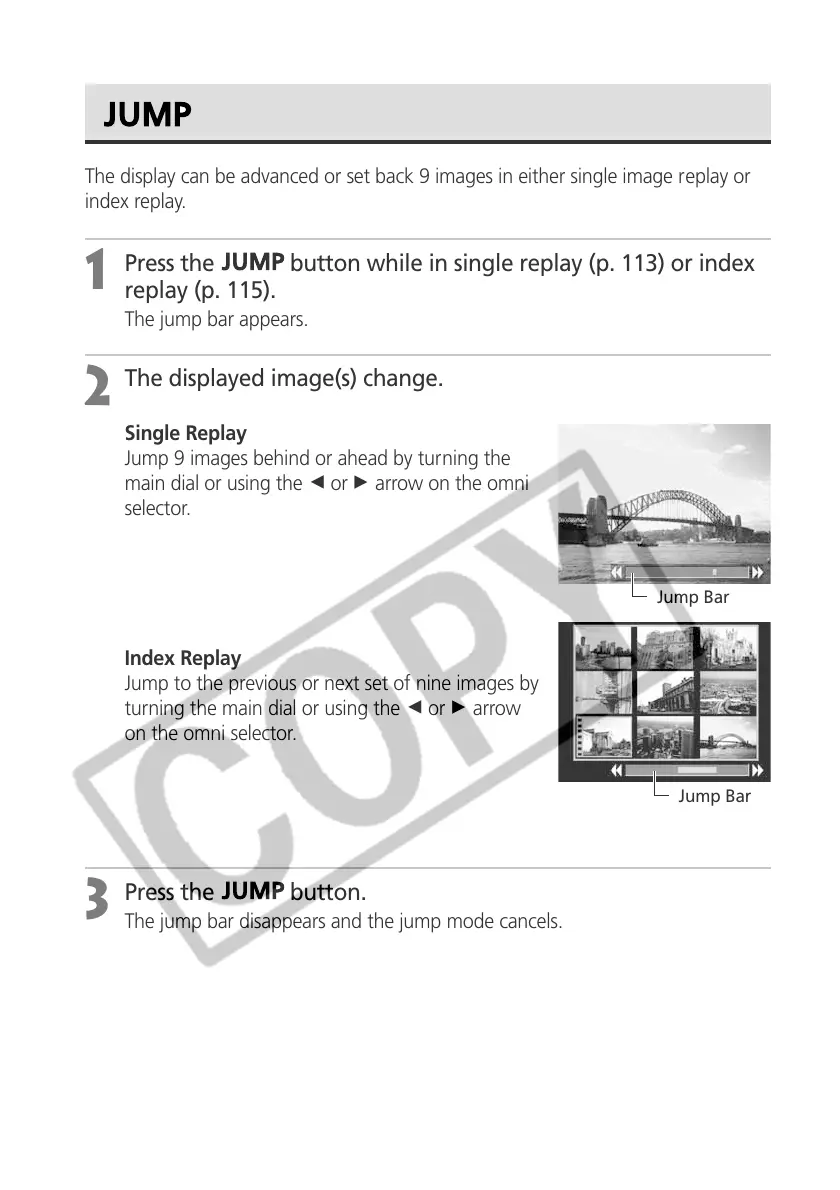 JUMP

The display can be advanced or set back 9 images in either single image replay or index replay.

1 Press the JUMP button while in single replay (p. 113) or index replay (p. 115).

The jump bar appears.

2 The displayed image(s) change.

Single Replay
Jump 9 images behind or ahead by turning the main dial or using the ◄ or ► arrow on the omni selector.

Jump Bar

Index Replay
Jump to the previous or next set of nine images by turning the main dial or using the ◄ or ► arrow on the omni selector.

Jump Bar

3 Press the JUMP button.

The jump bar disappears and the jump mode cancels.

COPY