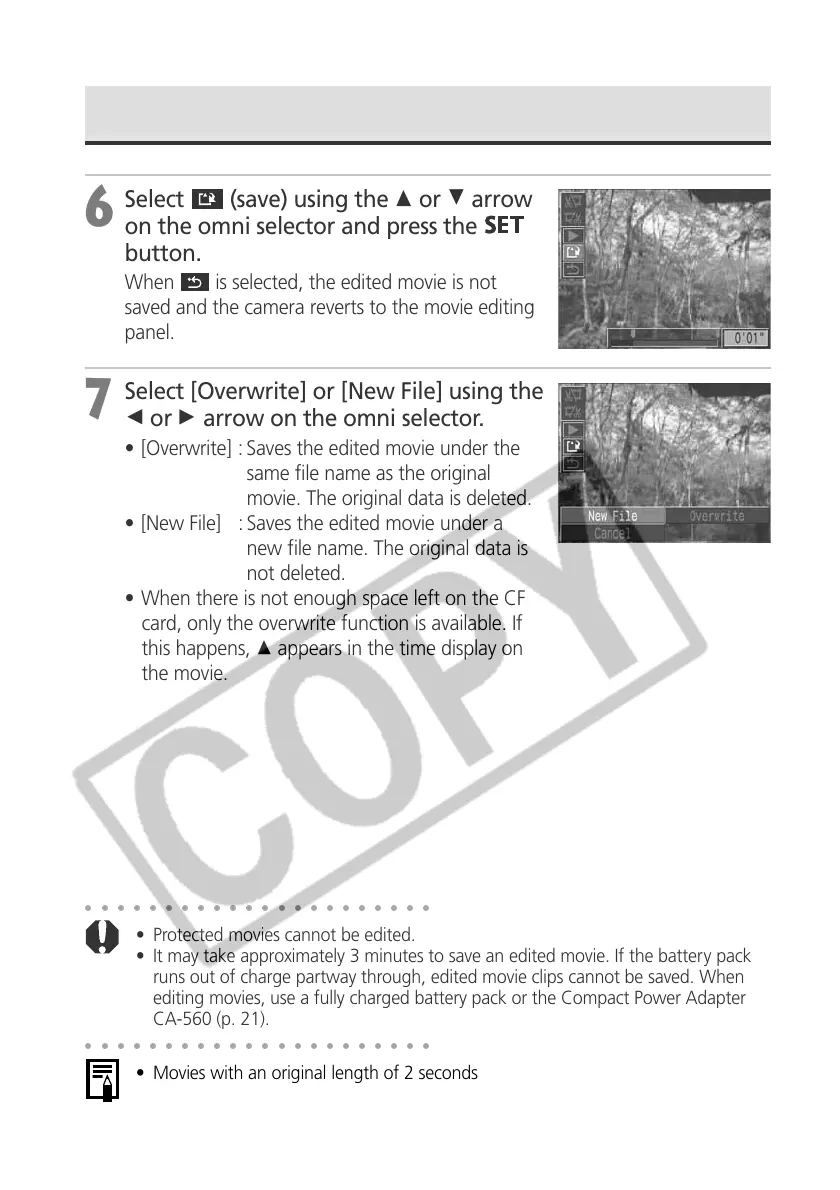 6 Select (save) using the ▲ or ▼ arrow on the omni selector and press the SET button.

When is selected, the edited movie is not saved and the camera reverts to the movie editing panel.

0'01"

7 Select [Overwrite] or [New File] using the ◄ or ► arrow on the omni selector.

• [Overwrite] : Saves the edited movie under the same file name as the original movie. The original data is deleted.
• [New File] : Saves the edited movie under a new file name. The original data is not deleted.
• When there is not enough space left on the CF card, only the overwrite function is available. If this happens, ▲ appears in the time display on the movie.

New File Overwrite
Cancel

COPY

• Protected movies cannot be edited.
• It may take approximately 3 minutes to save an edited movie. If the battery pack runs out of charge partway through, edited movie clips cannot be saved. When editing movies, use a fully charged battery pack or the Compact Power Adapter CA-560 (p. 21).

• Movies with an original length of 2 seconds