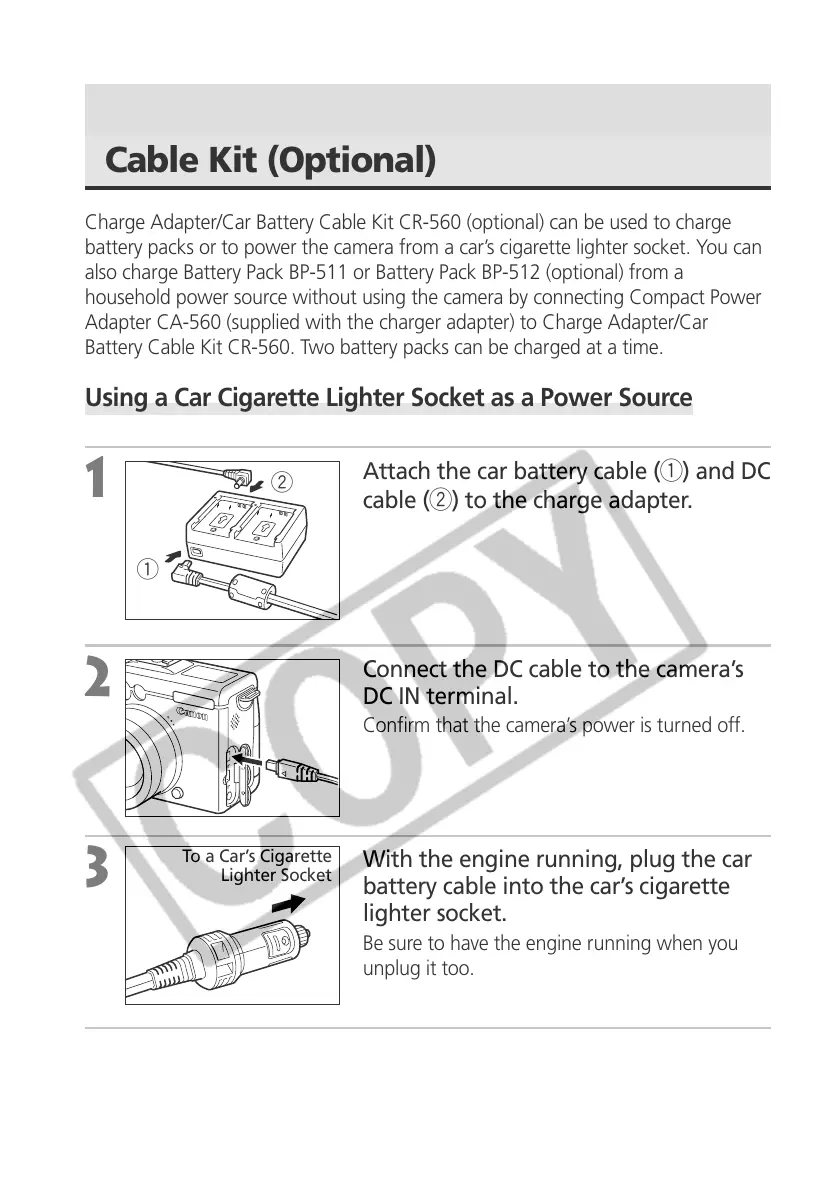 Cable Kit (Optional)

Charge Adapter/Car Battery Cable Kit CR-560 (optional) can be used to charge battery packs or to power the camera from a car's cigarette lighter socket. You can also charge Battery Pack BP-511 or Battery Pack BP-512 (optional) from a household power source without using the camera by connecting Compact Power Adapter CA-560 (supplied with the charger adapter) to Charge Adapter/Car Battery Cable Kit CR-560. Two battery packs can be charged at a time.

Using a Car Cigarette Lighter Socket as a Power Source

1

②

①

Attach the car battery cable (①) and DC cable (②) to the charge adapter.

2

Canon

Connect the DC cable to the camera's DC IN terminal.

Confirm that the camera's power is turned off.

3

To a Car's Cigarette Lighter Socket

With the engine running, plug the car battery cable into the car's cigarette lighter socket.

Be sure to have the engine running when you unplug it too.

COPY