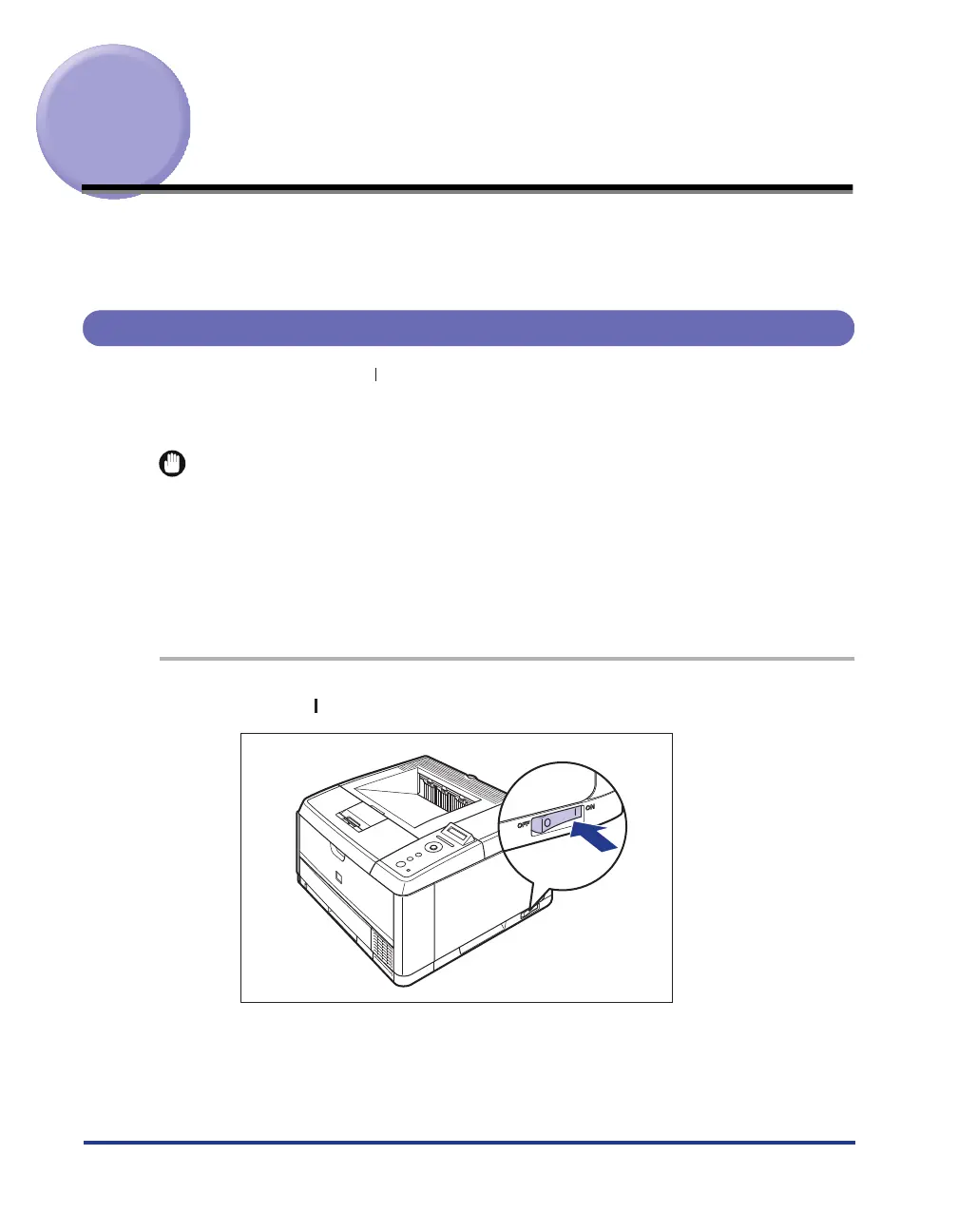 OFF

ON