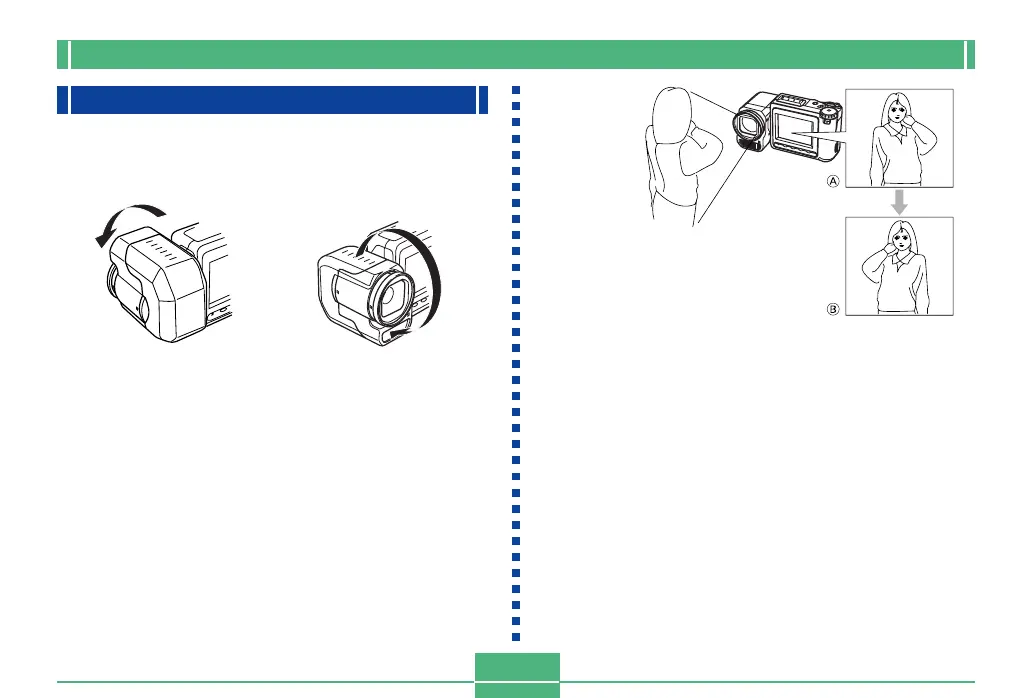 Ⓐ

Ⓑ