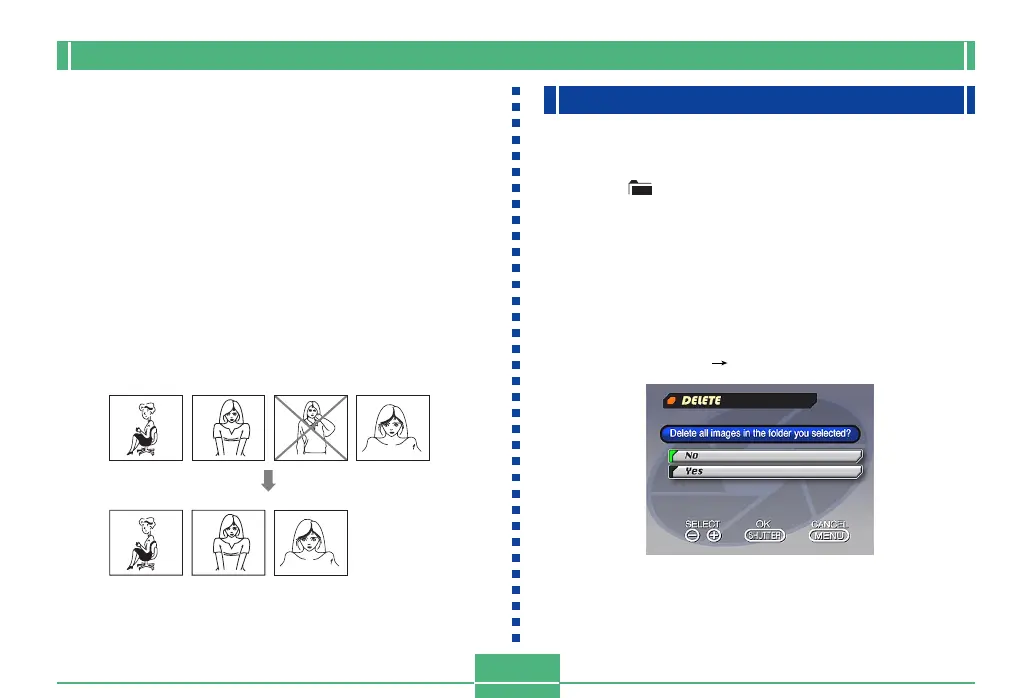 DELETE
Delete all images in the folder you selected?
No
Yes
SELECT
OK
SHUTTER
CANCEL
MENU