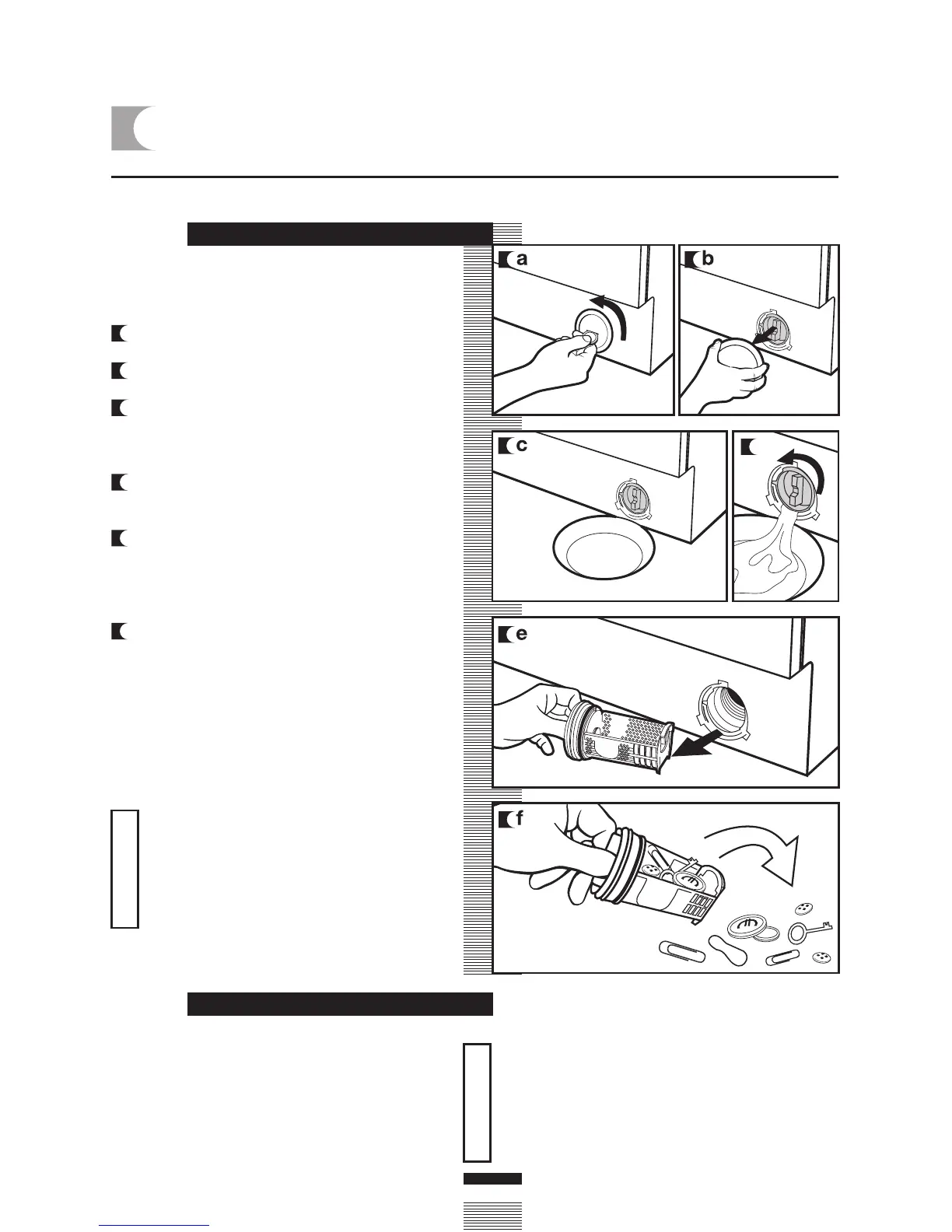 a

b

c

e

f