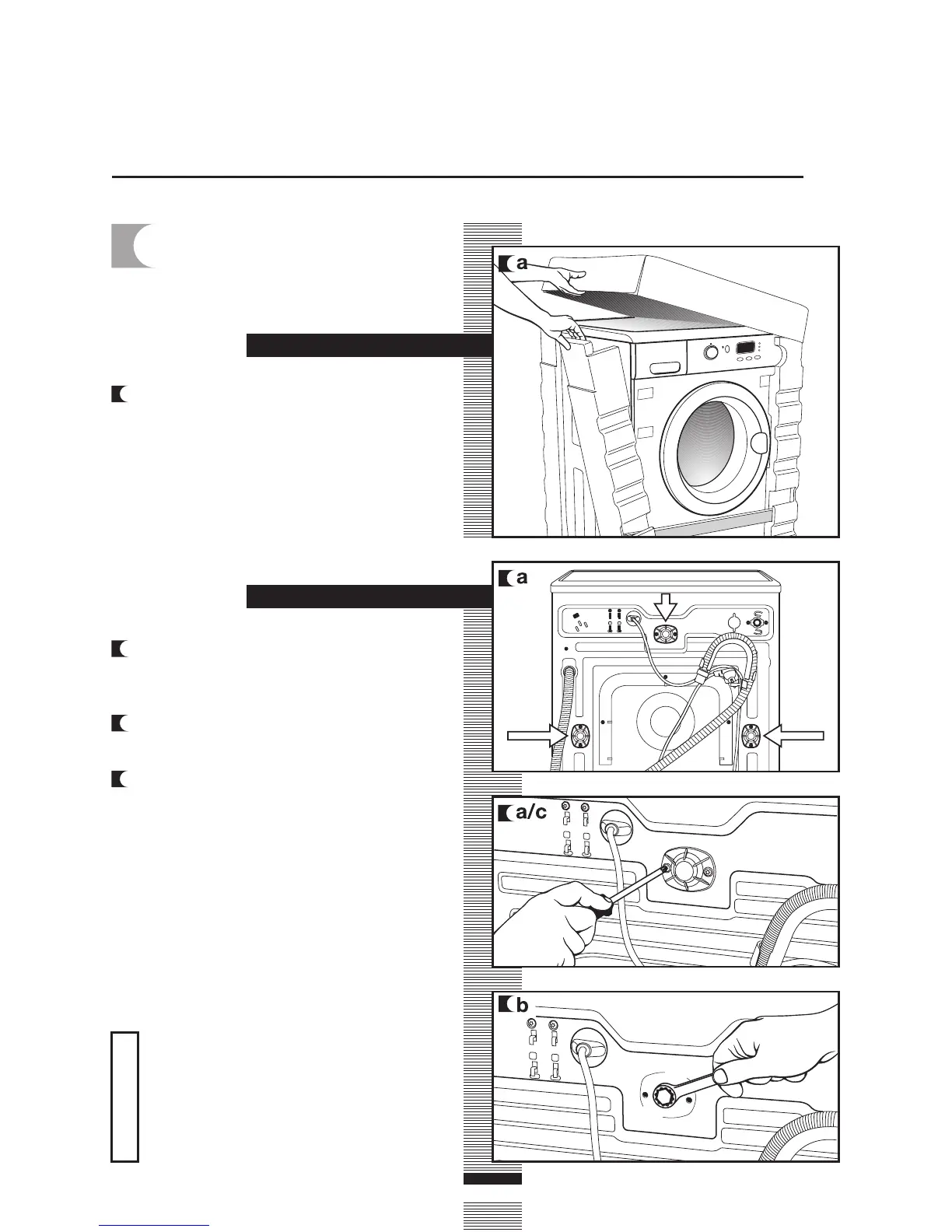 a

a

a/c

b