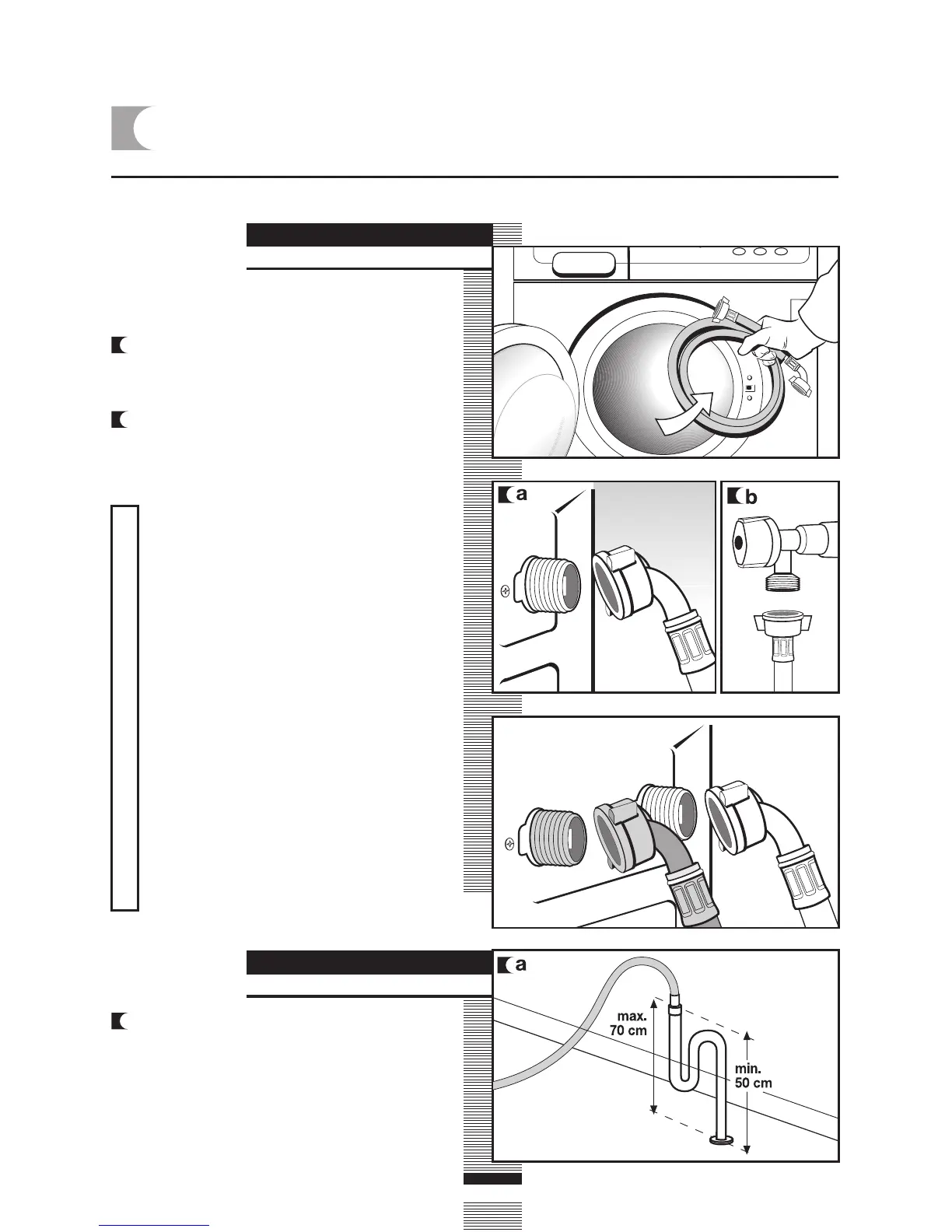 a

b

a

max. 70 cm

min. 50 cm