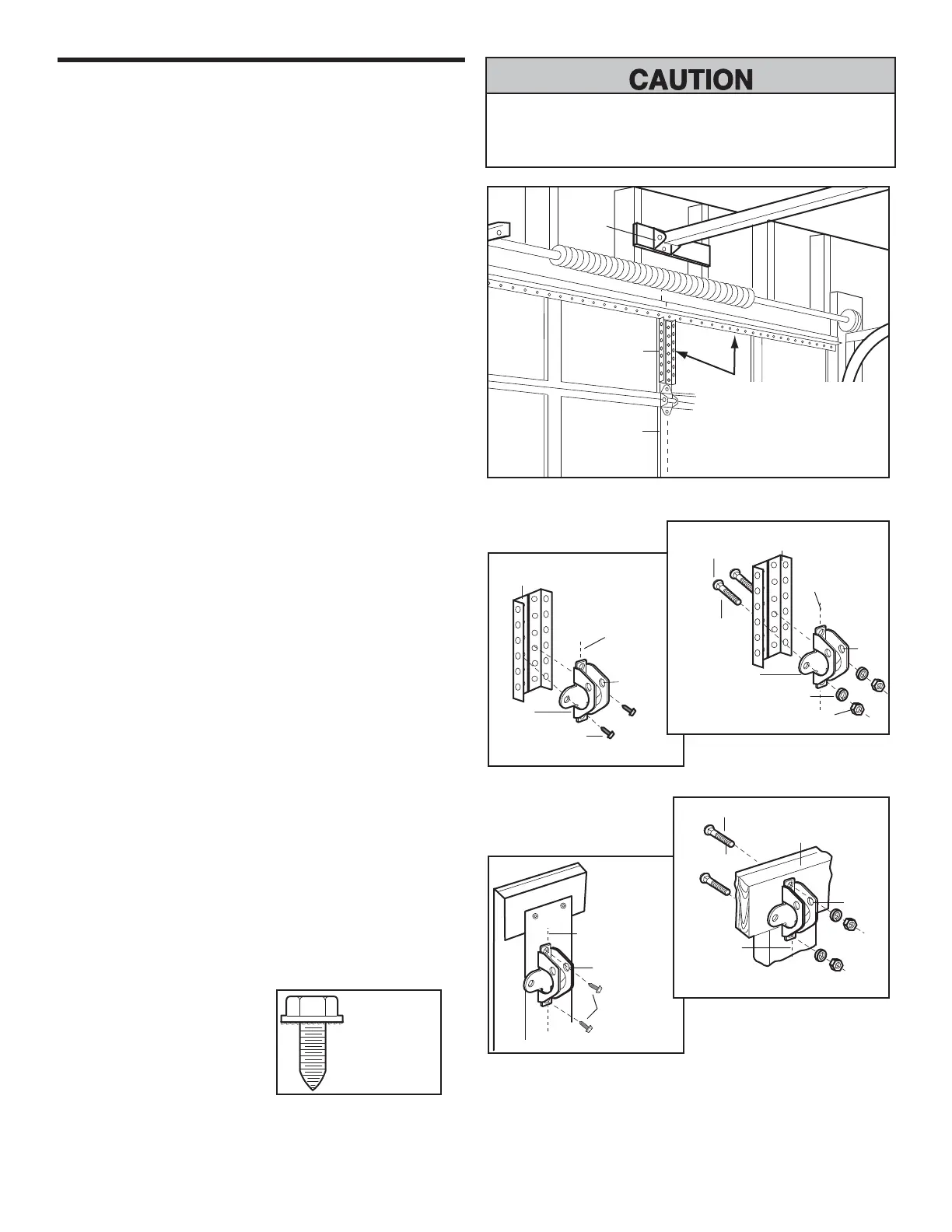 CAUTION