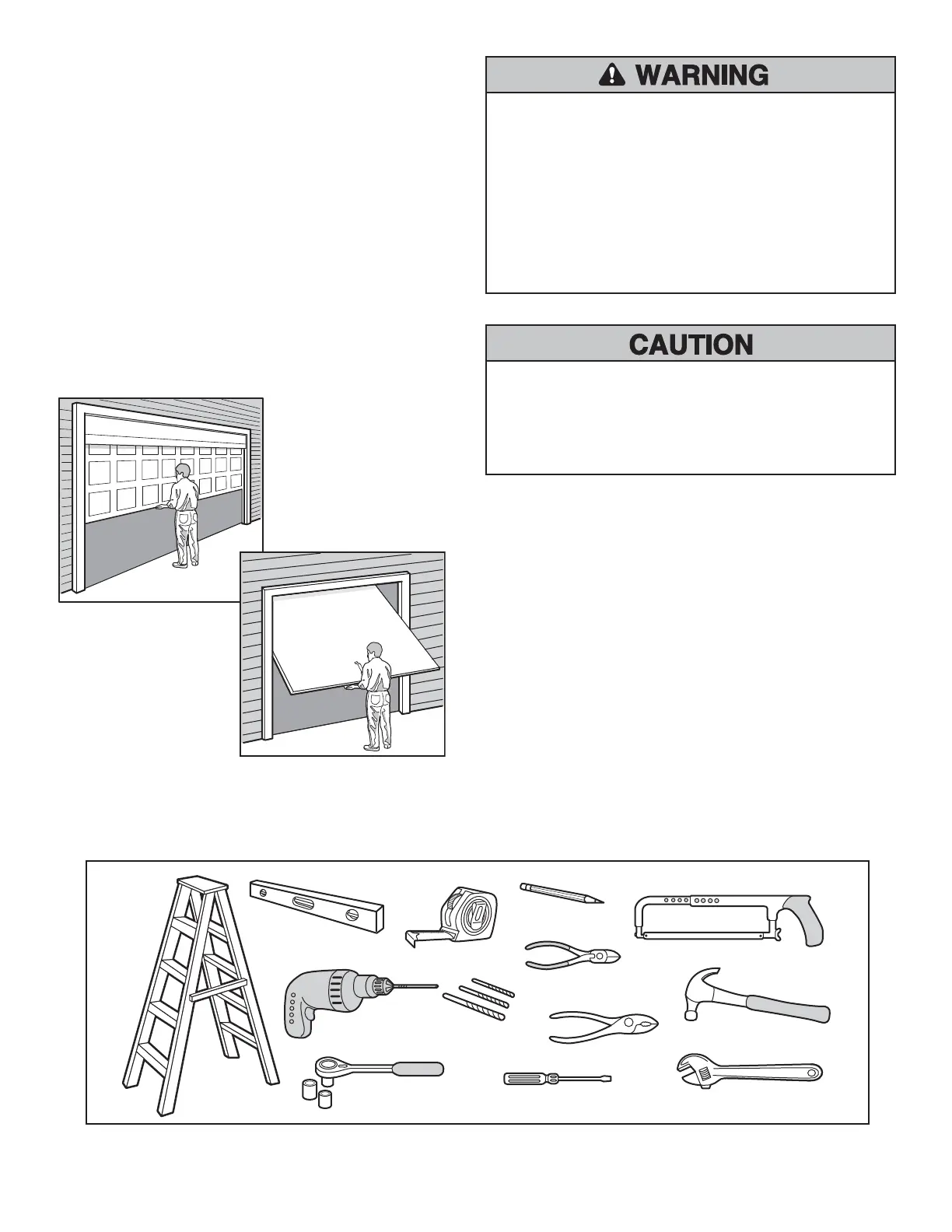 WARNING

CAUTION