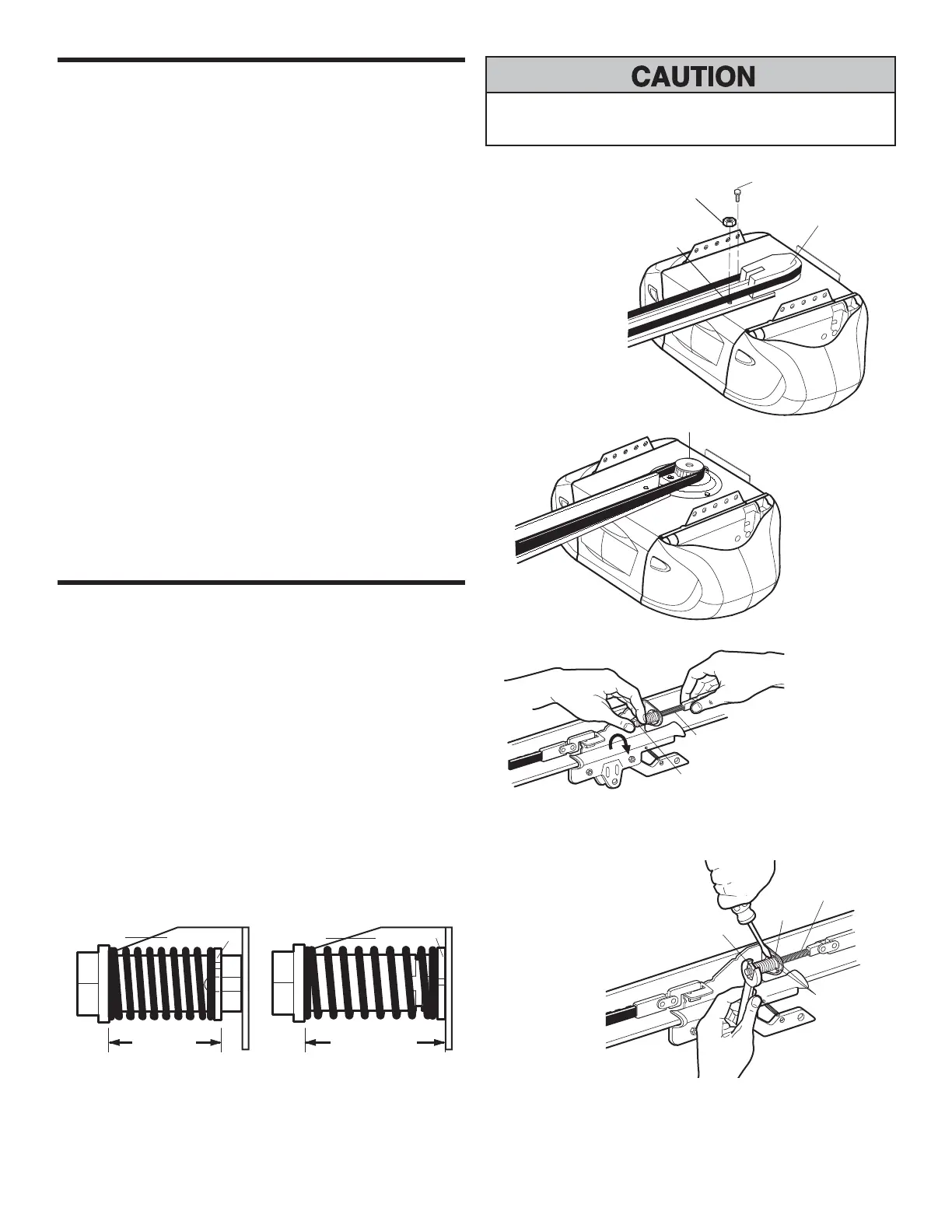 CAUTION