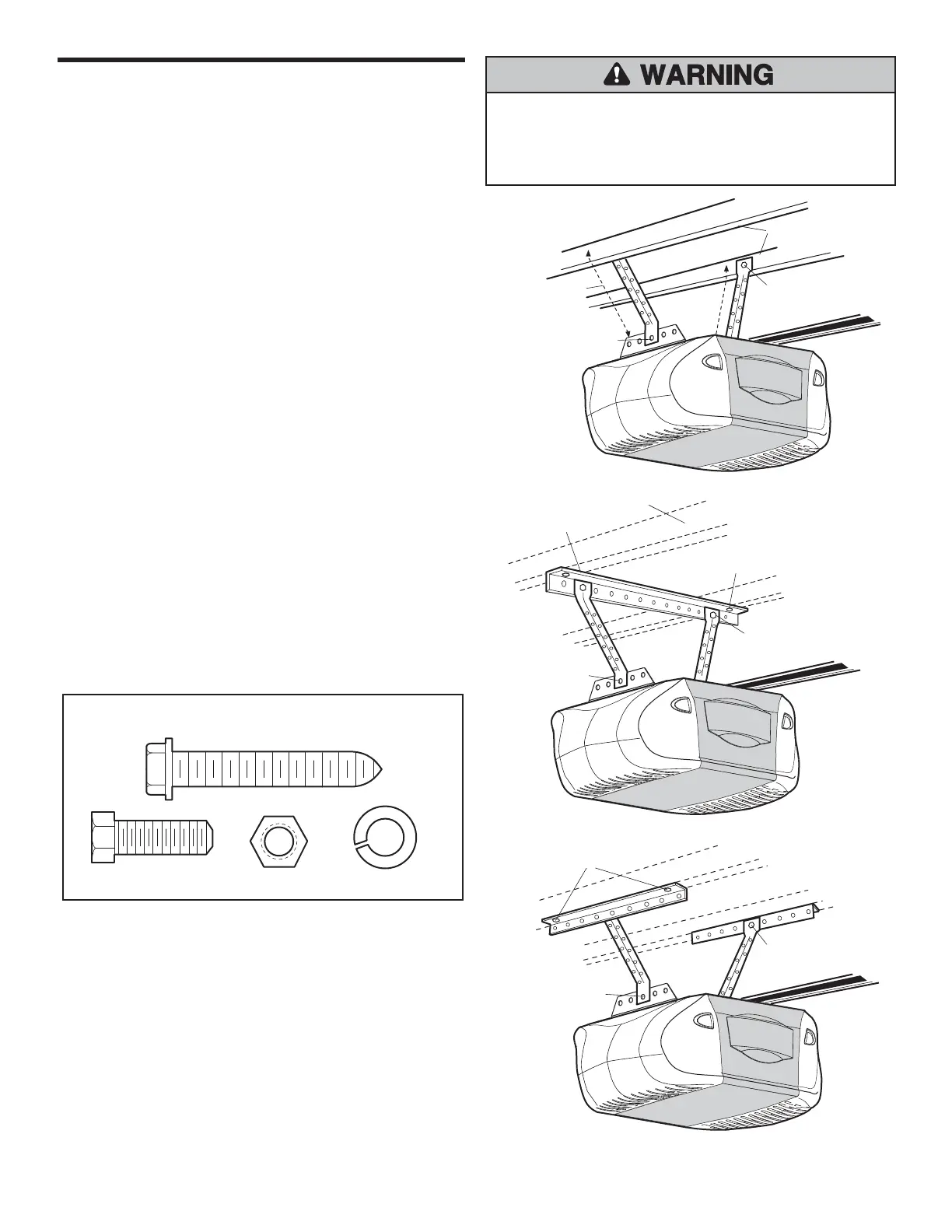 WARNING