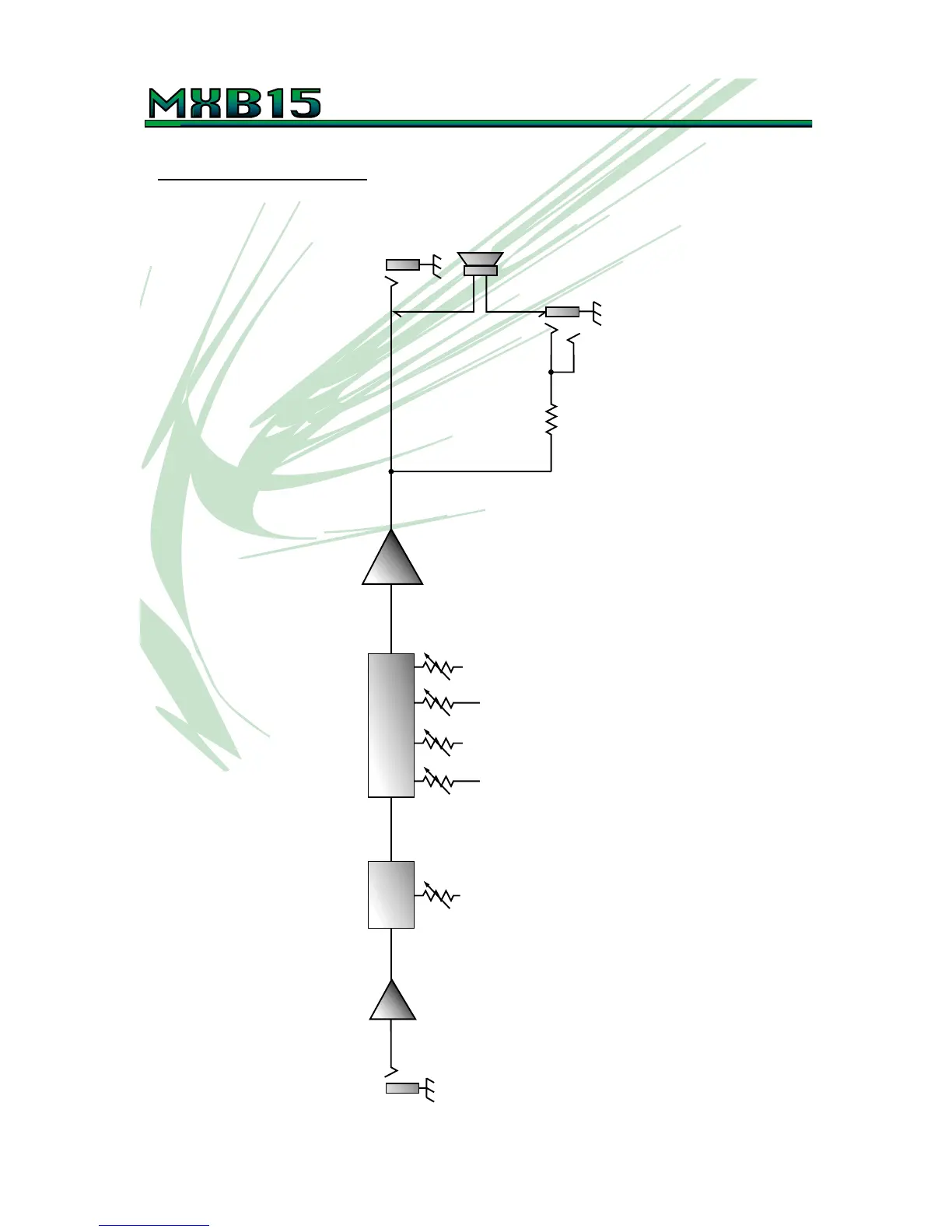 MXB15