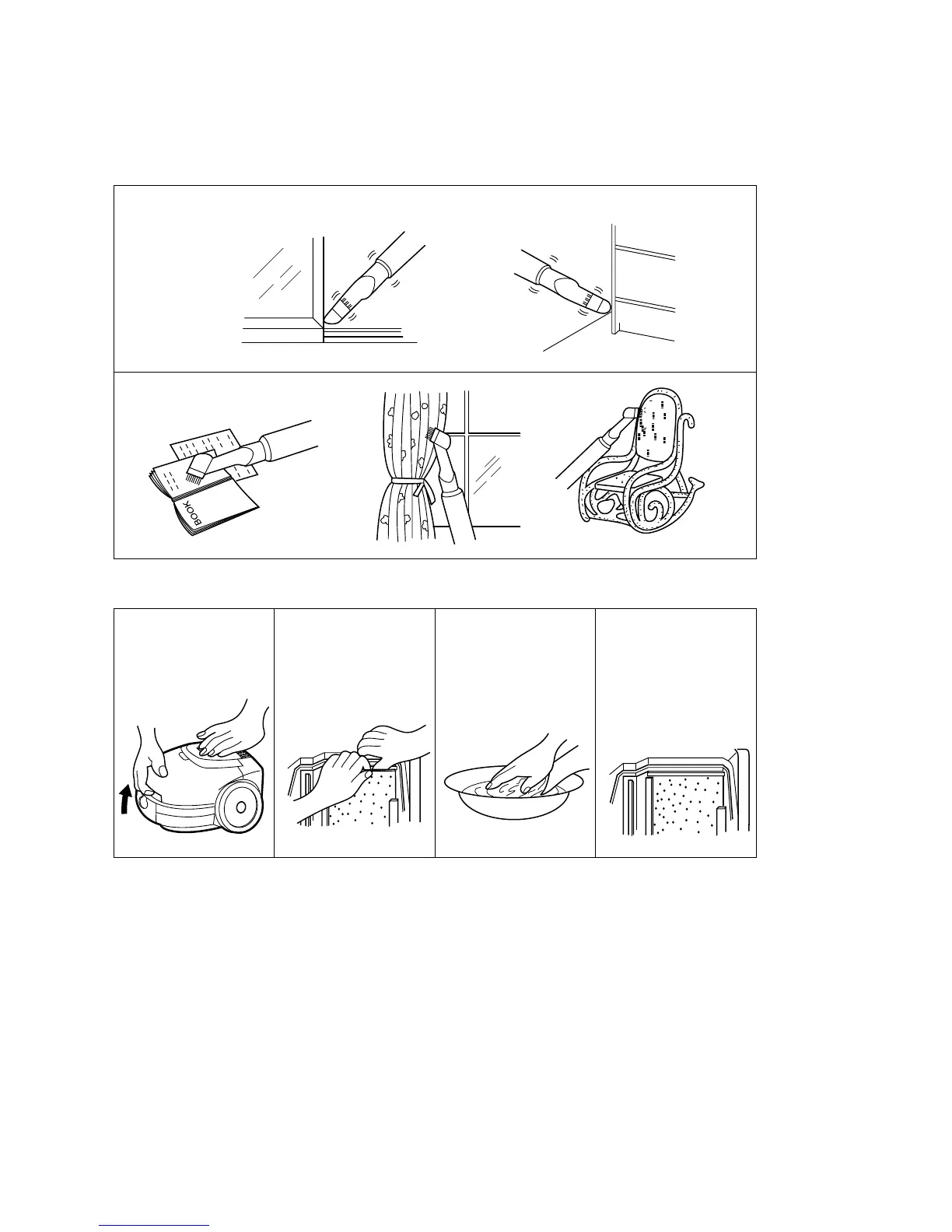 BOOK