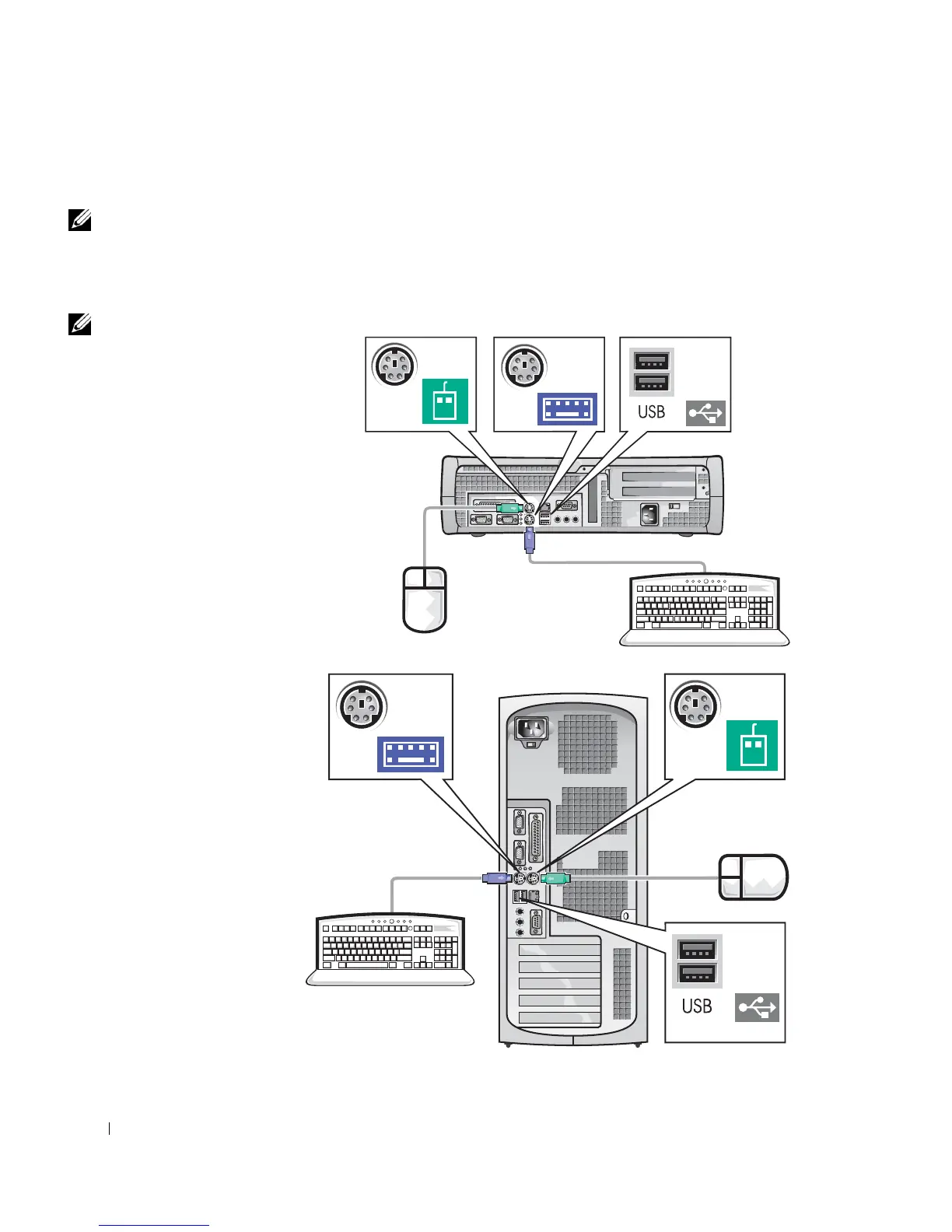 USB

USB