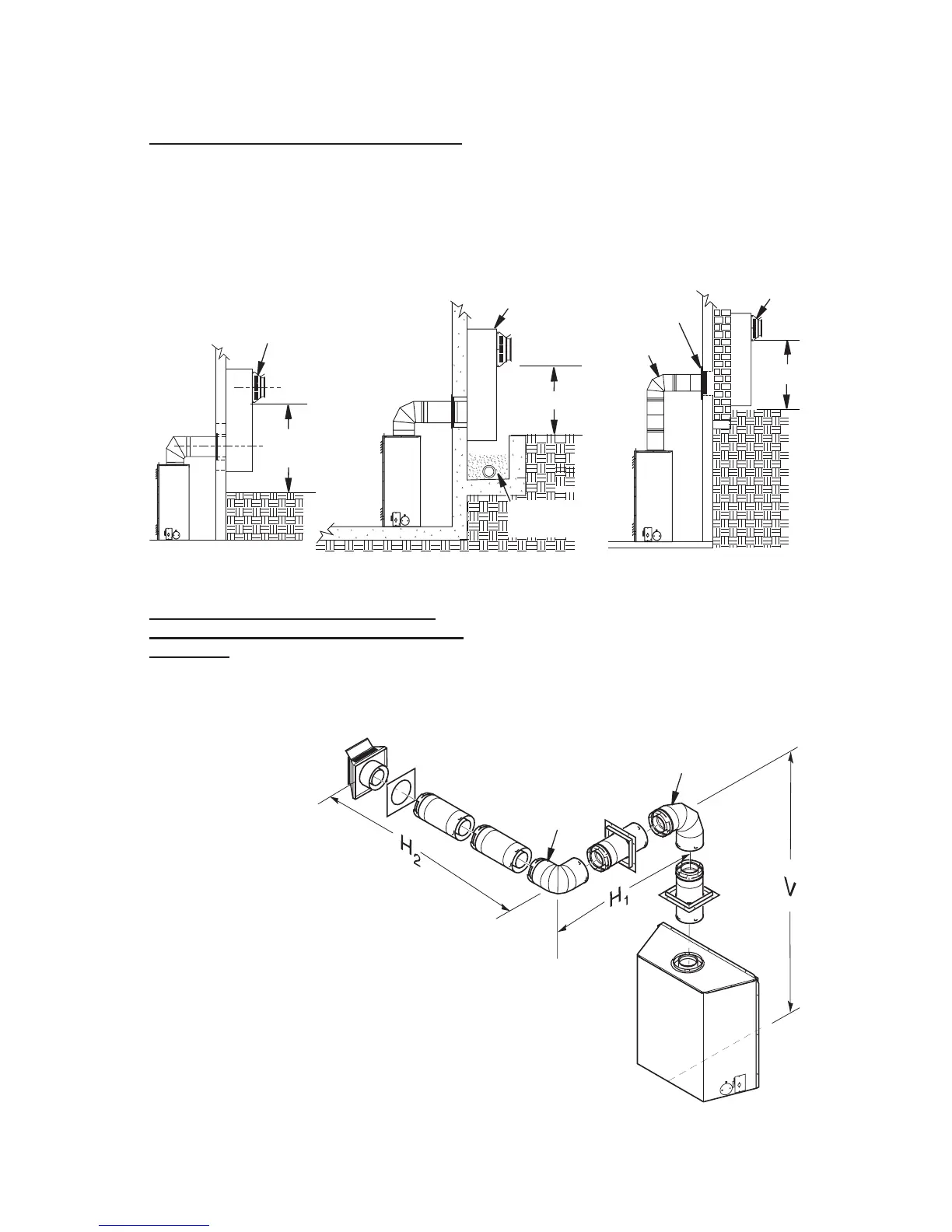 $H_2$

$H_1$

V