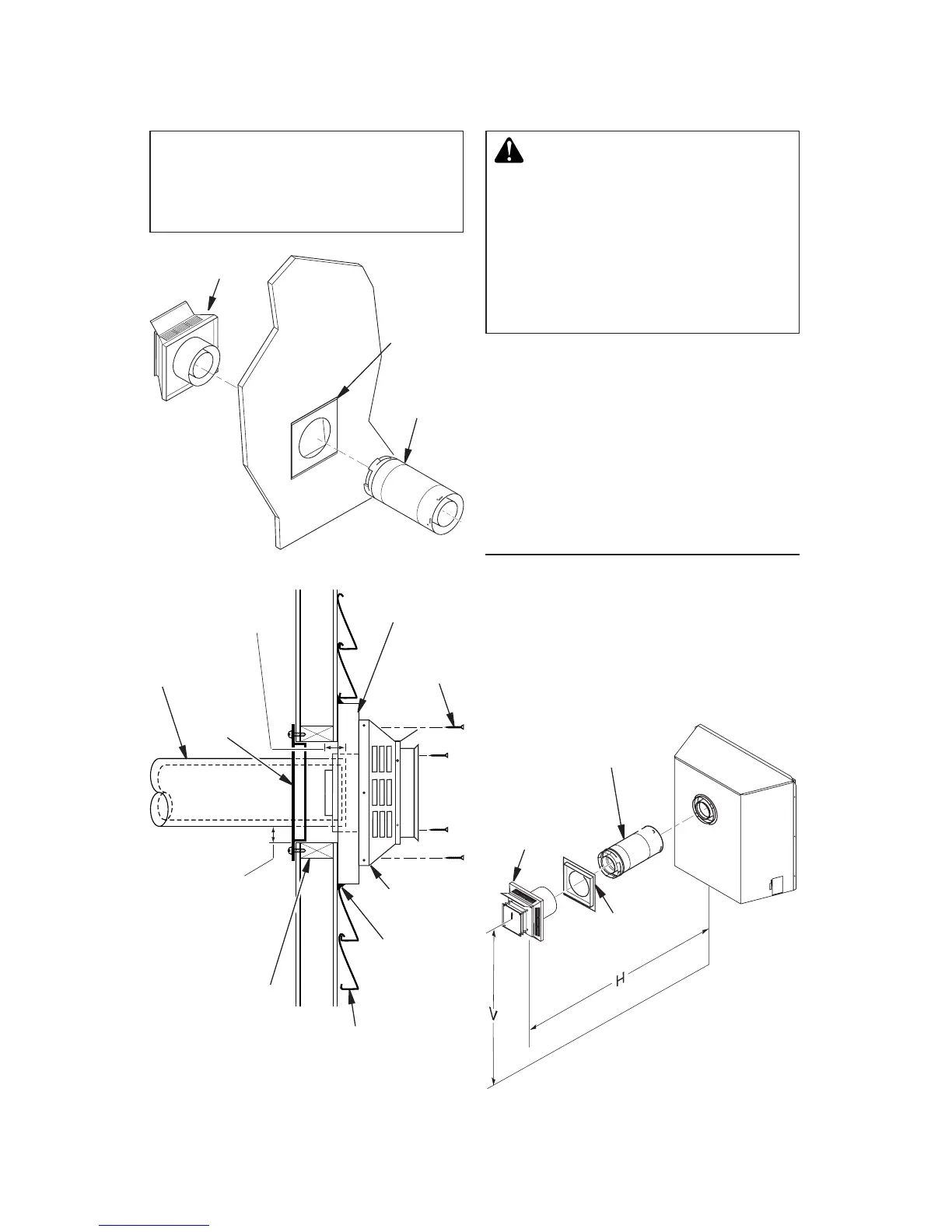 H

V