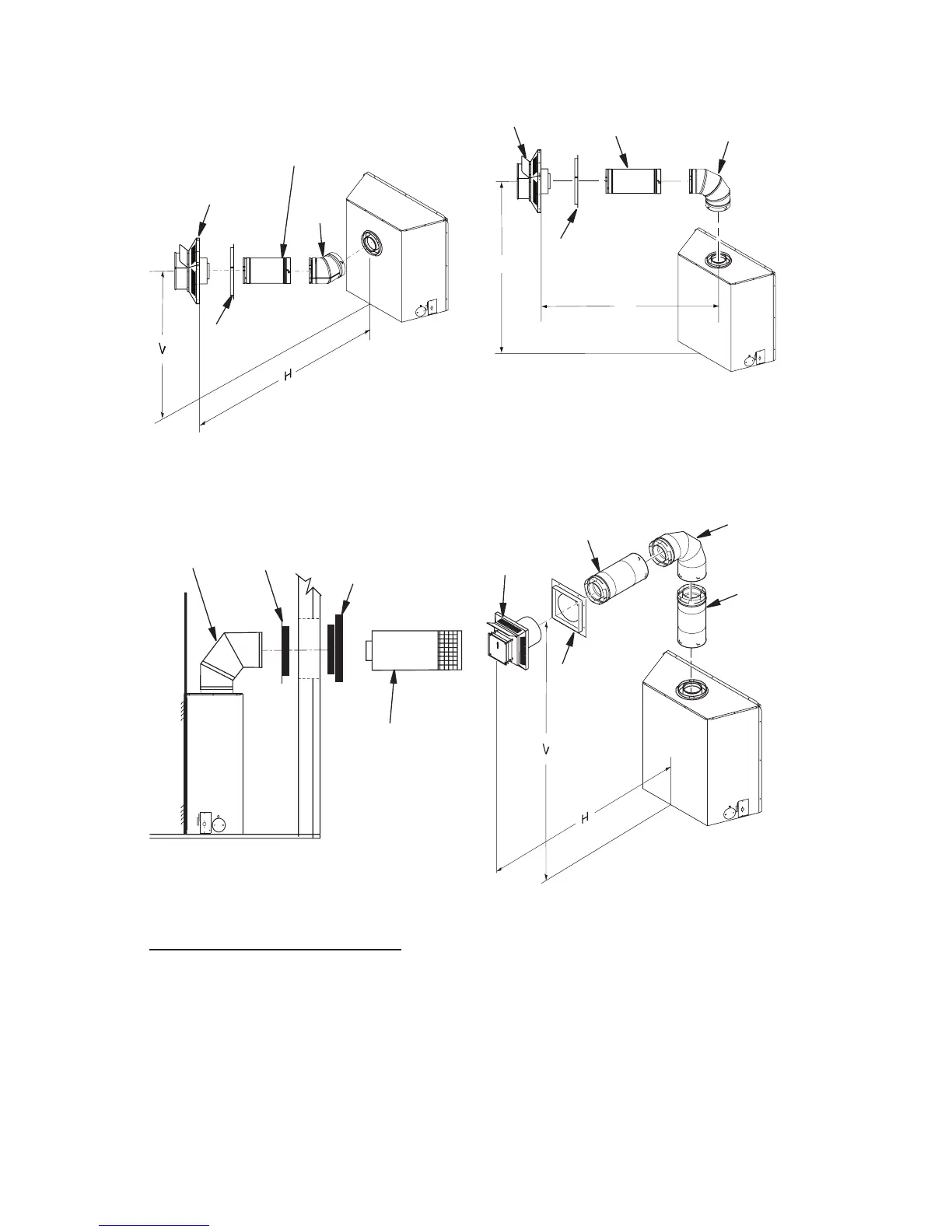 V

H

V

H